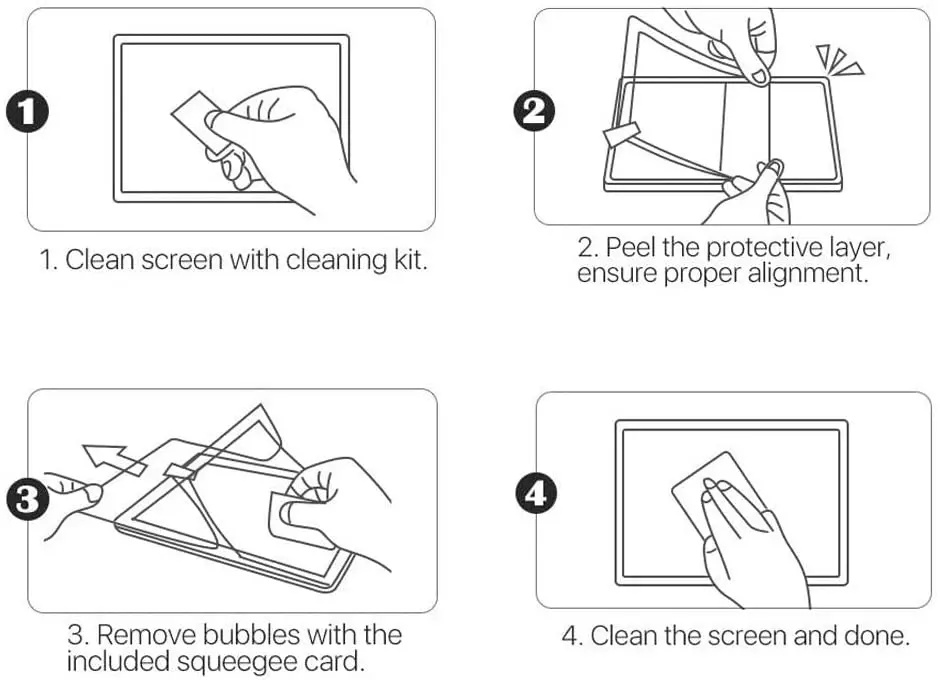 1

1. Clean screen with cleaning kit.

2

2. Peel the protective layer, ensure proper alignment.

3

3. Remove bubbles with the included squeegee card.

4

4. Clean the screen and done.