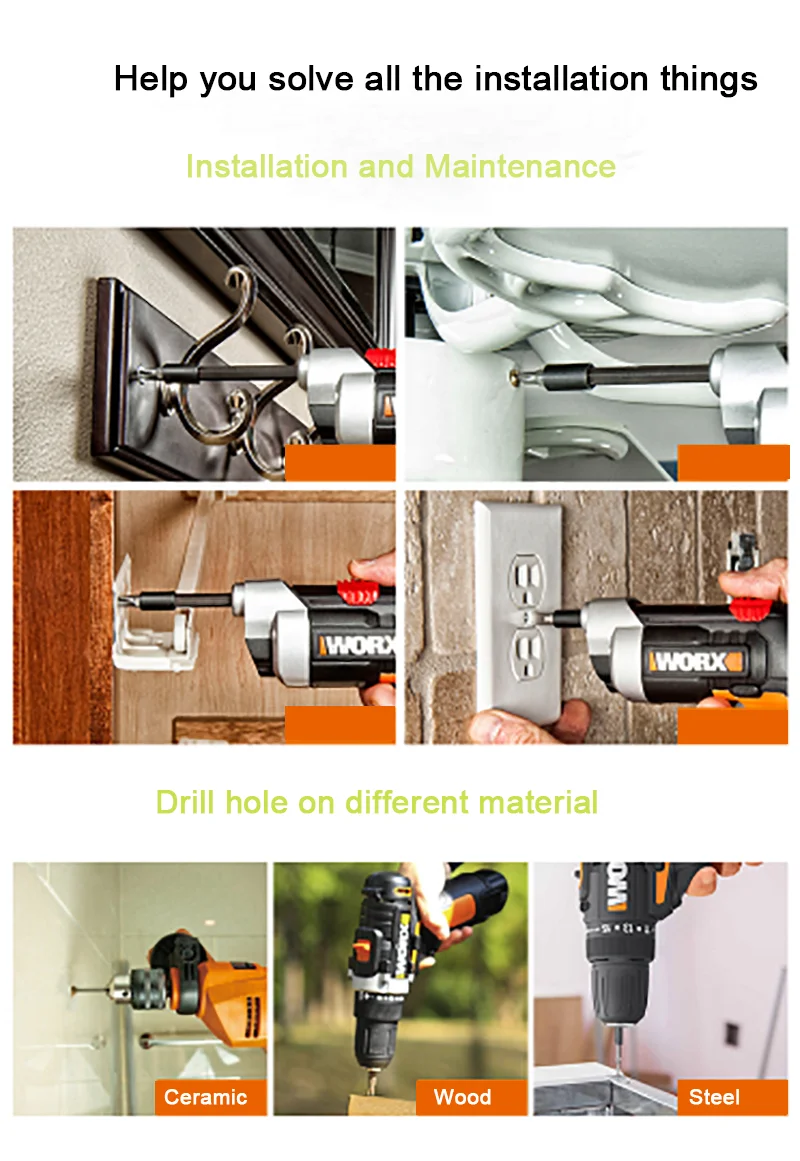 Help you solve all the installation things

Installation and Maintenance

WORX

WORX

Drill hole on different material

WORX

Ceramic

Wood

Steel