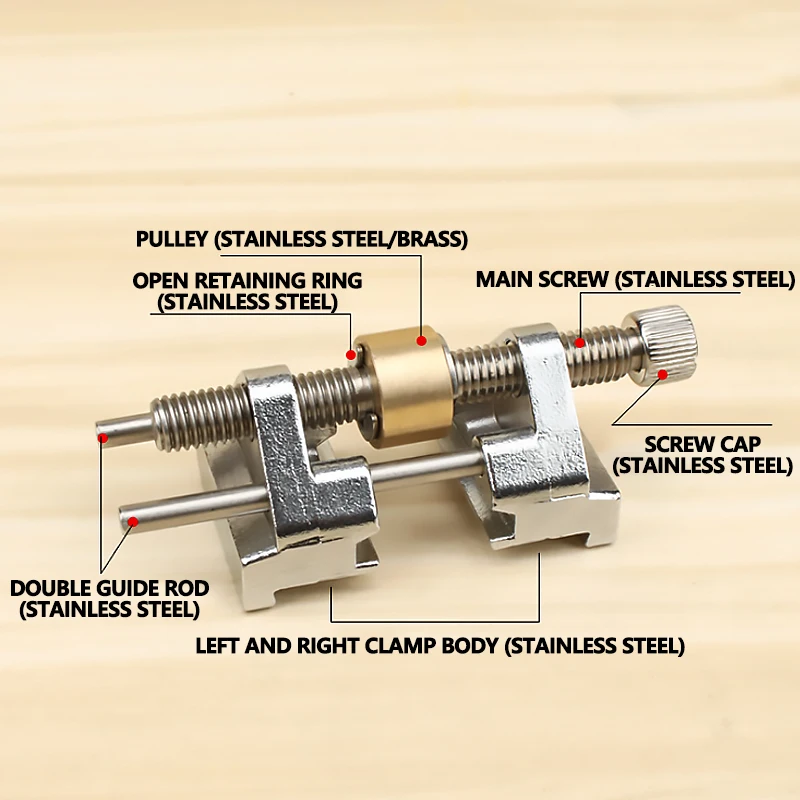 PULLEY (STAINLESS STEEL/BRASS)

OPEN RETAINING RING
(STAINLESS STEEL)

MAIN SCREW (STAINLESS STEEL)

SCREW CAP
(STAINLESS STEEL)

DOUBLE GUIDE ROD
(STAINLESS STEEL)

LEFT AND RIGHT CLAMP BODY (STAINLESS STEEL)