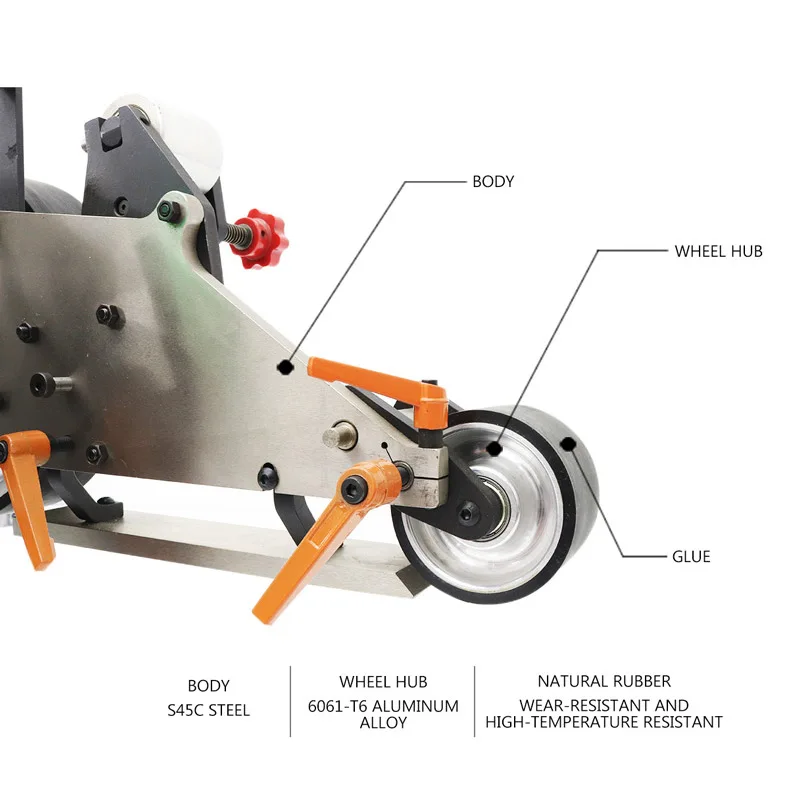 BODY

WHEEL HUB

GLUE

BODY
S45C STEEL

WHEEL HUB
6061-T6 ALUMINUM ALLOY

NATURAL RUBBER
WEAR-RESISTANT AND HIGH-TEMPERATURE RESISTANT