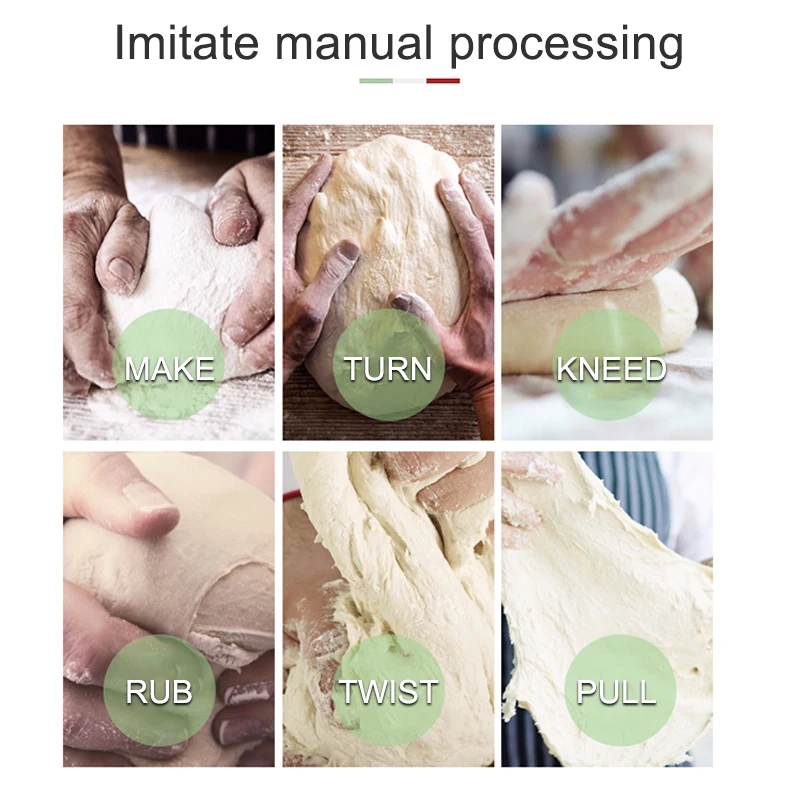 Imitate manual processing

MAKE

TURN

KNEED

RUB

TWIST

PULL