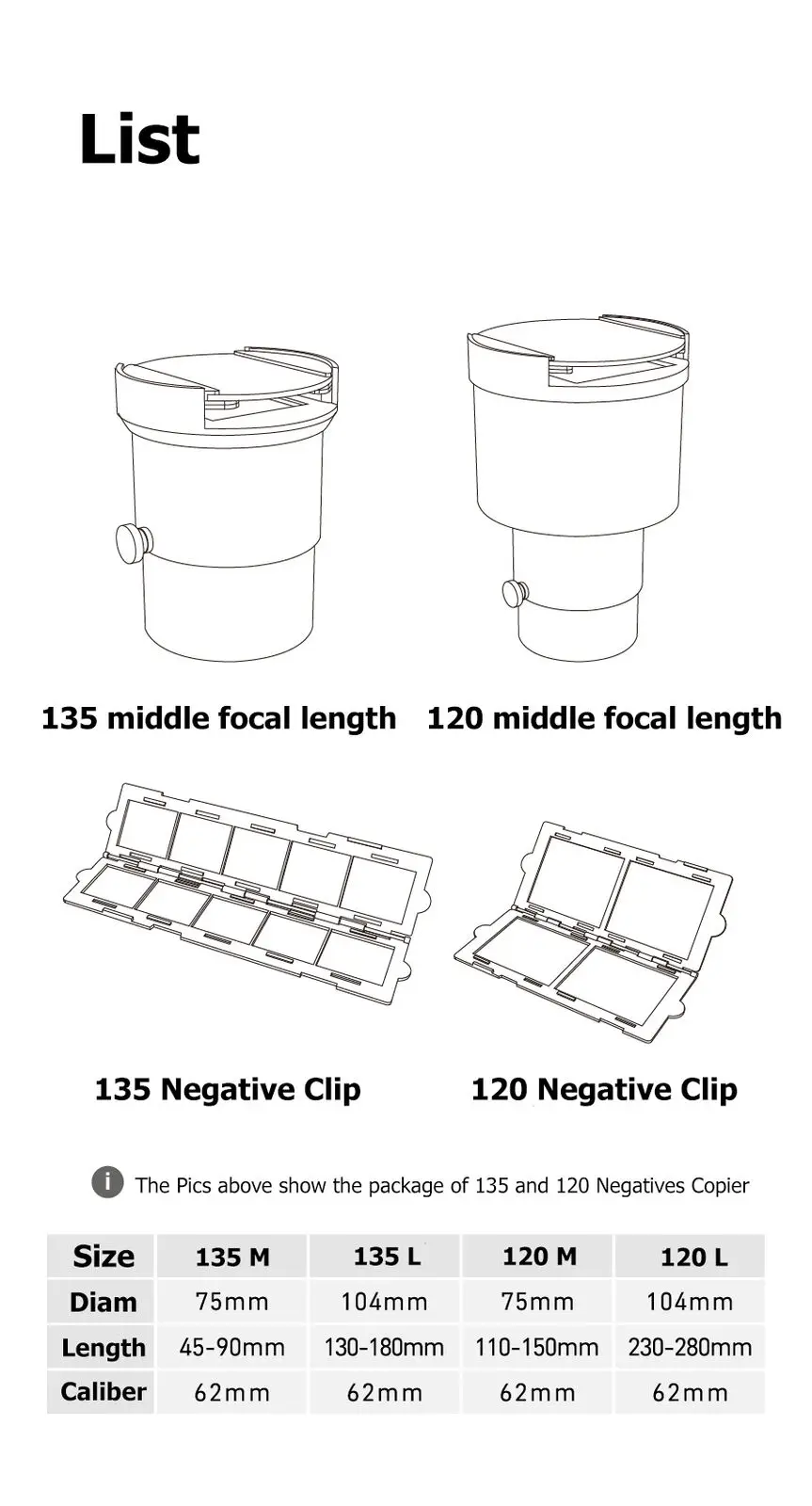 List

135 middle focal length

120 middle focal length

135 Negative Clip

120 Negative Clip

i The Pics above show the package of 135 and 120 Negatives Copier

| Size | 135 M | 135 L | 120 M | 120 L |
|---|---|---|---|---|
| Diam | 75mm | 104mm | 75mm | 104mm |
| Length | 45-90mm | 130-180mm | 110-150mm | 230-280mm |
| Caliber | 62mm | 62mm | 62mm | 62mm |