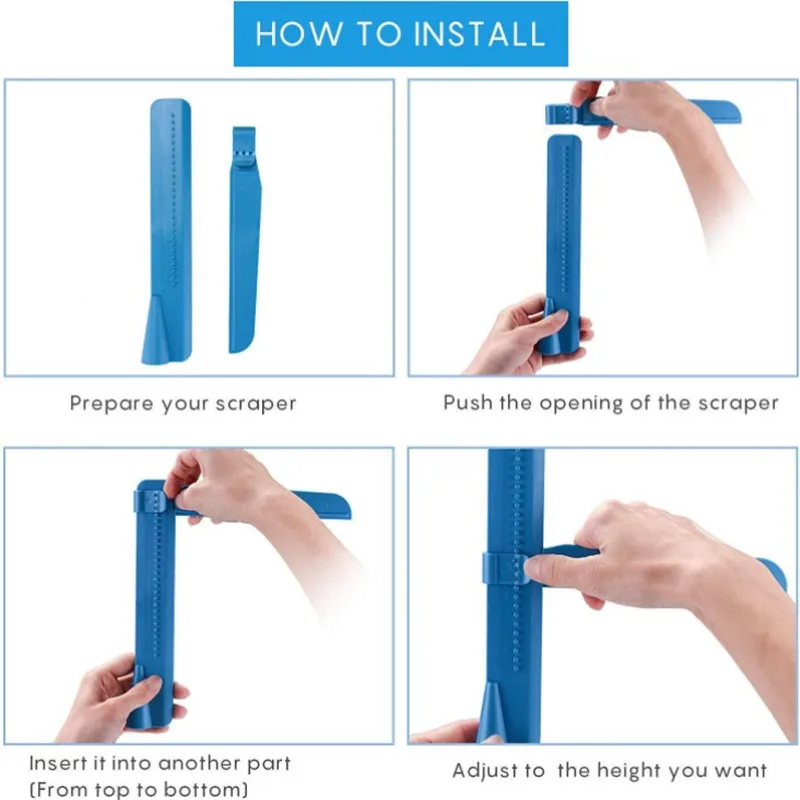 HOW TO INSTALL

Prepare your scraper

Push the opening of the scraper

Insert it into another part
(From top to bottom)

Adjust to the height you want