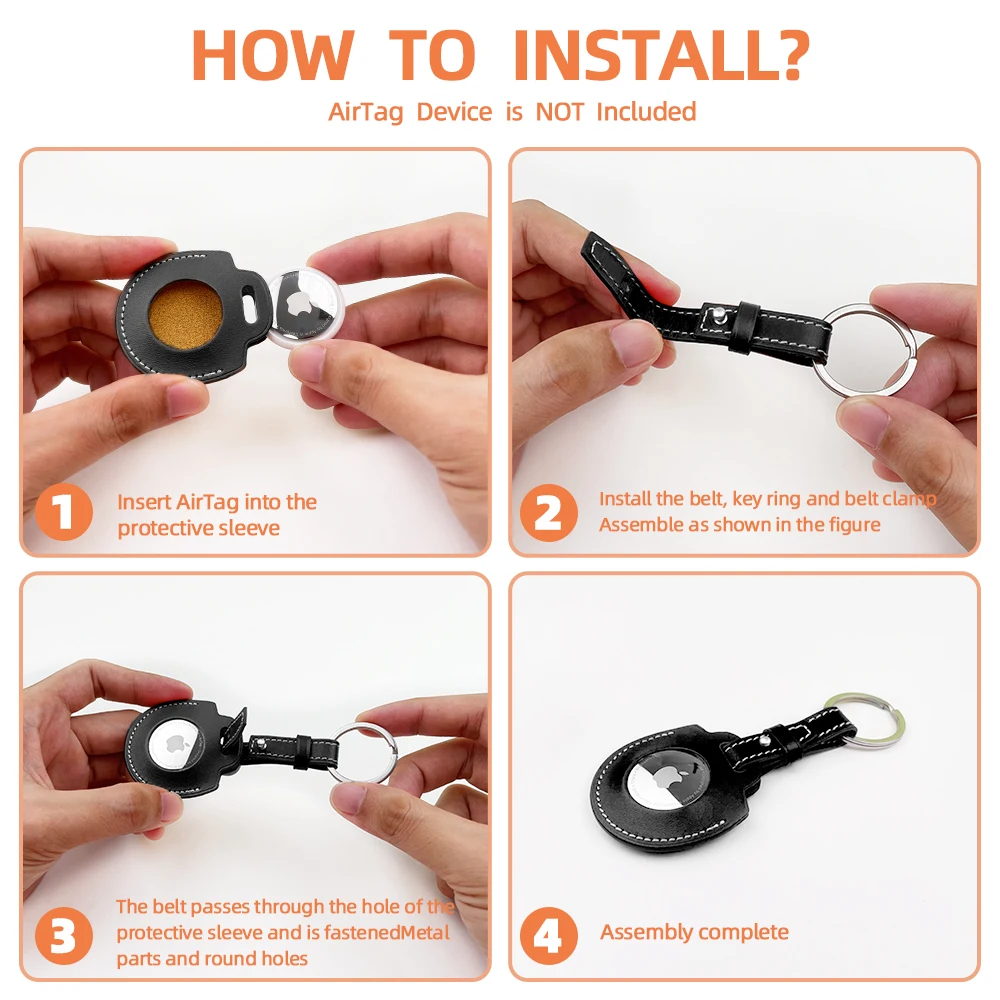 HOW TO INSTALL?

AirTag Device is NOT Included

1 Insert AirTag into the protective sleeve

2 Install the belt, key ring and belt clamp Assemble as shown in the figure

3 The belt passes through the hole of the protective sleeve and is fastenedMetal parts and round holes

4 Assembly complete