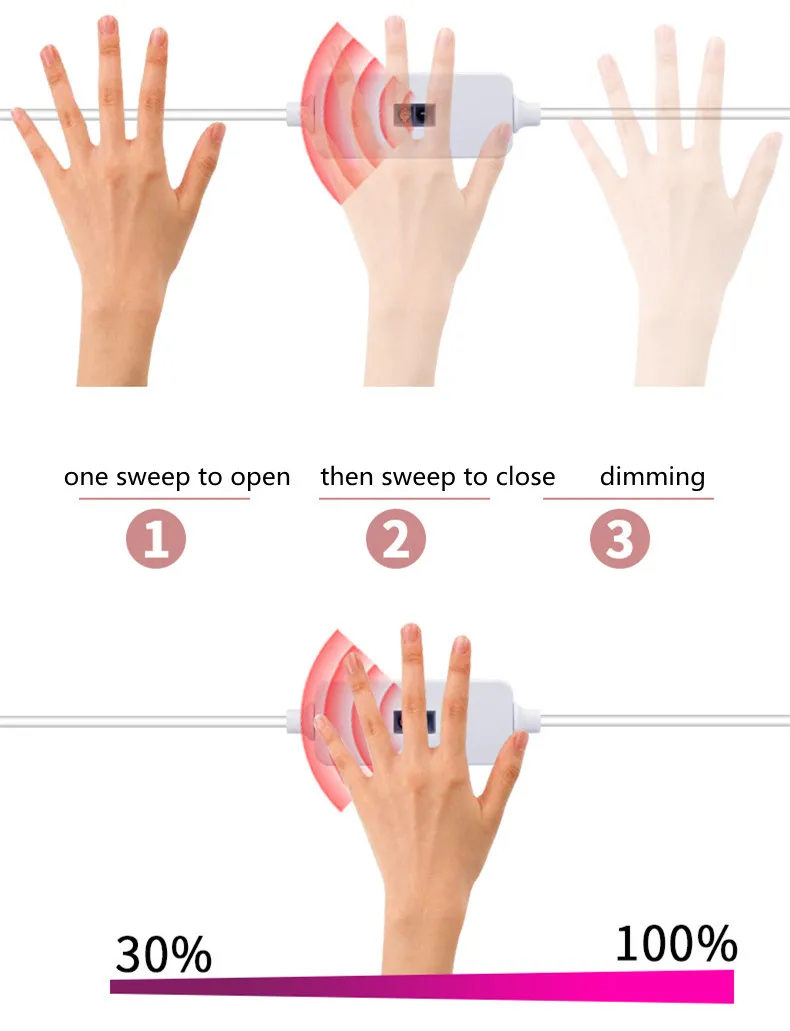 one sweep to open
1

then sweep to close
2

dimming
3

30%

100%