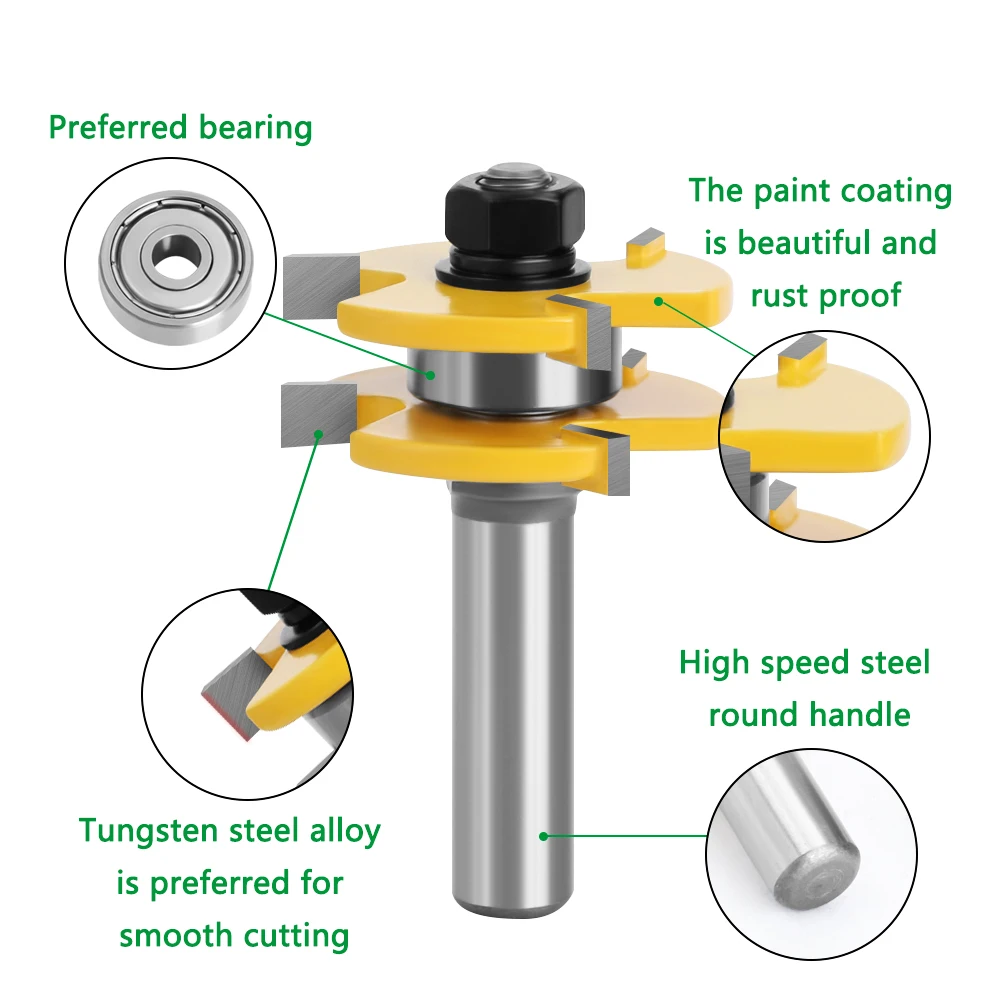 Preferred bearing

The paint coating is beautiful and rust proof

High speed steel round handle

Tungsten steel alloy is preferred for smooth cutting