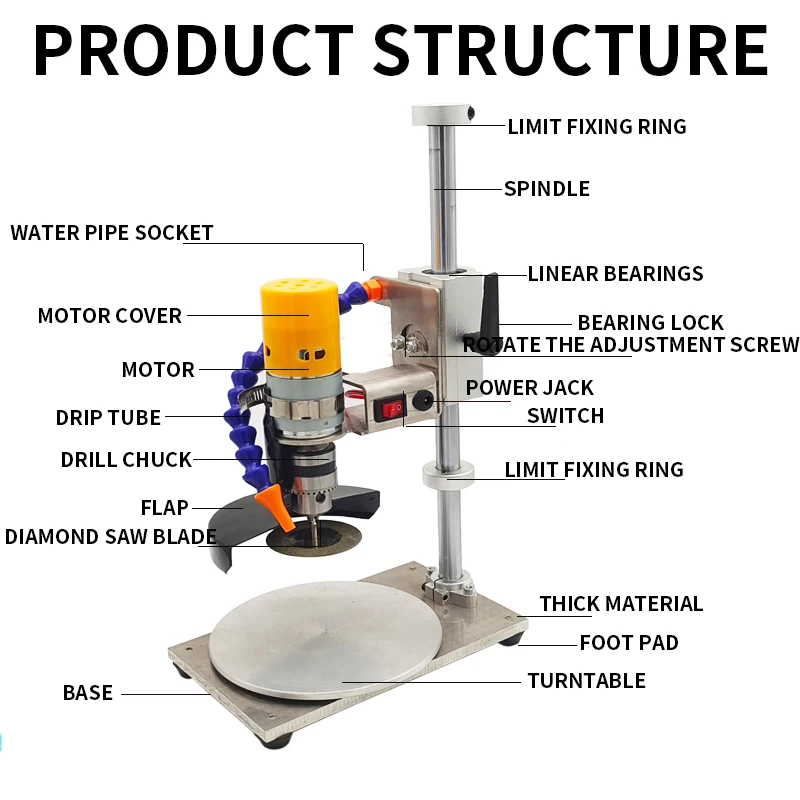 PRODUCT STRUCTURE

LIMIT FIXING RING

SPINDLE

WATER PIPE SOCKET

LINEAR BEARINGS

MOTOR COVER

BEARING LOCK

ROTATE THE ADJUSTMENT SCREW

MOTOR

POWER JACK

DRIP TUBE

SWITCH

DRILL CHUCK

LIMIT FIXING RING

FLAP

DIAMOND SAW BLADE

THICK MATERIAL

FOOT PAD

TURNTABLE

BASE