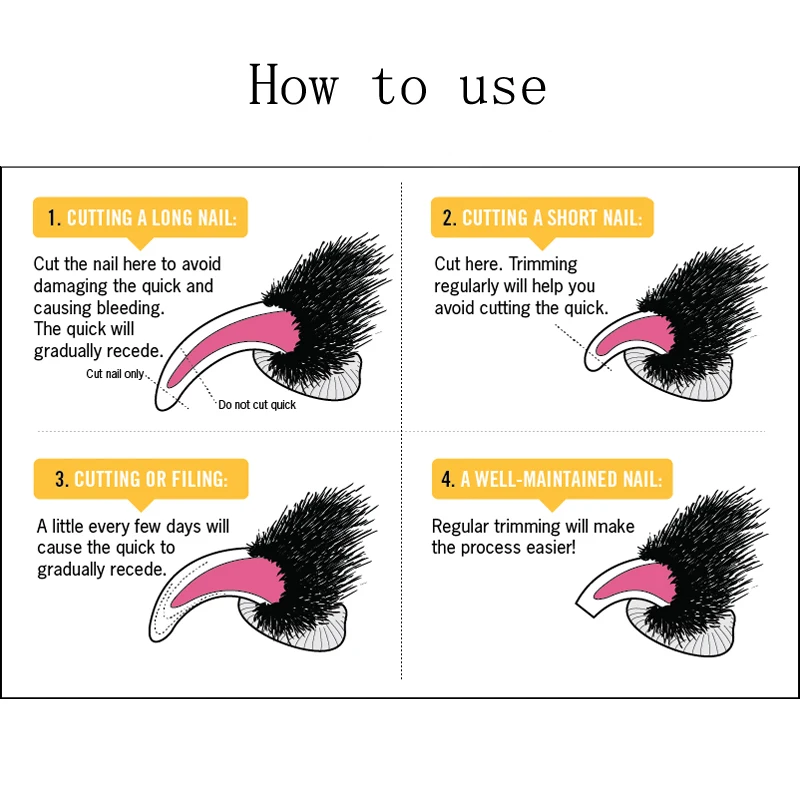 How to use

1. CUTTING A LONG NAIL:

Cut the nail here to avoid damaging the quick and causing bleeding. The quick will gradually recede.

Cut nail only

Do not cut quick

2. CUTTING A SHORT NAIL:

Cut here. Trimming regularly will help you avoid cutting the quick.

3. CUTTING OR FILING:

A little every few days will cause the quick to gradually recede.

4. A WELL-MAINTAINED NAIL:

Regular trimming will make the process easier!