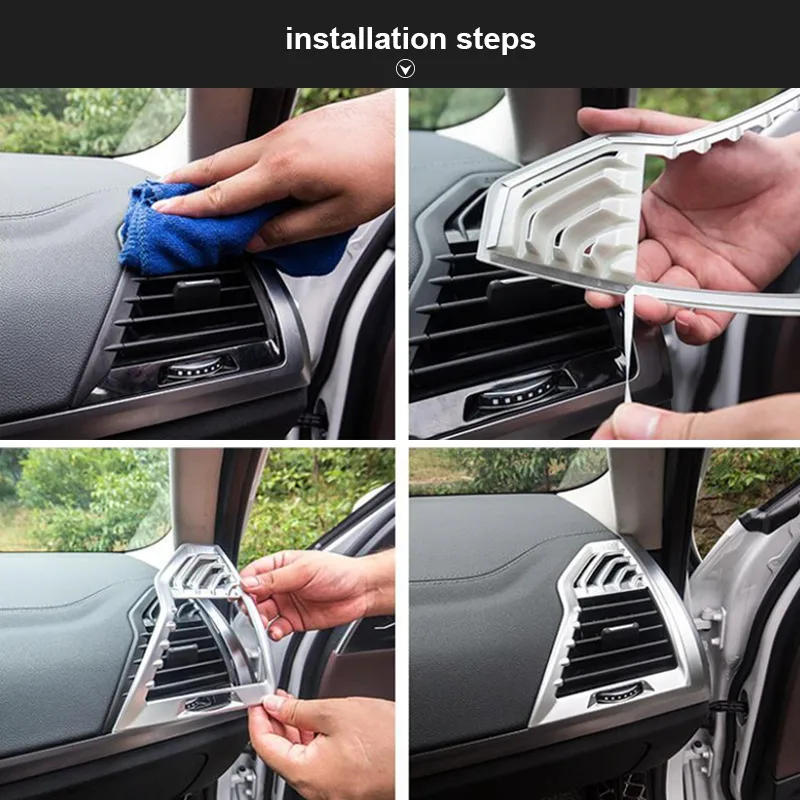 installation steps