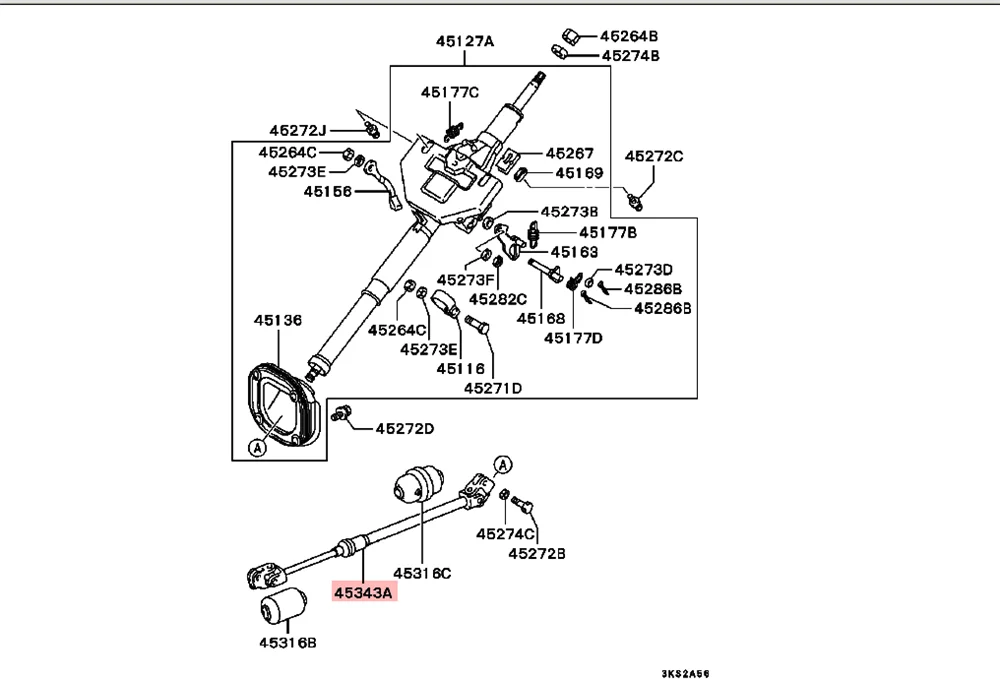 45127A
45264B
45274B
45177C
45272J
45264C
45273E
45156
45267
45169
45272C
45273B
45177B
45163
45273F
45282C
45273D
45286B
45286B
45168
45177D
45136
45264C
45273E
45116
45271D
45272D
A
A
45274C
45272B
45316C
45343A
45316B
3KS2A56