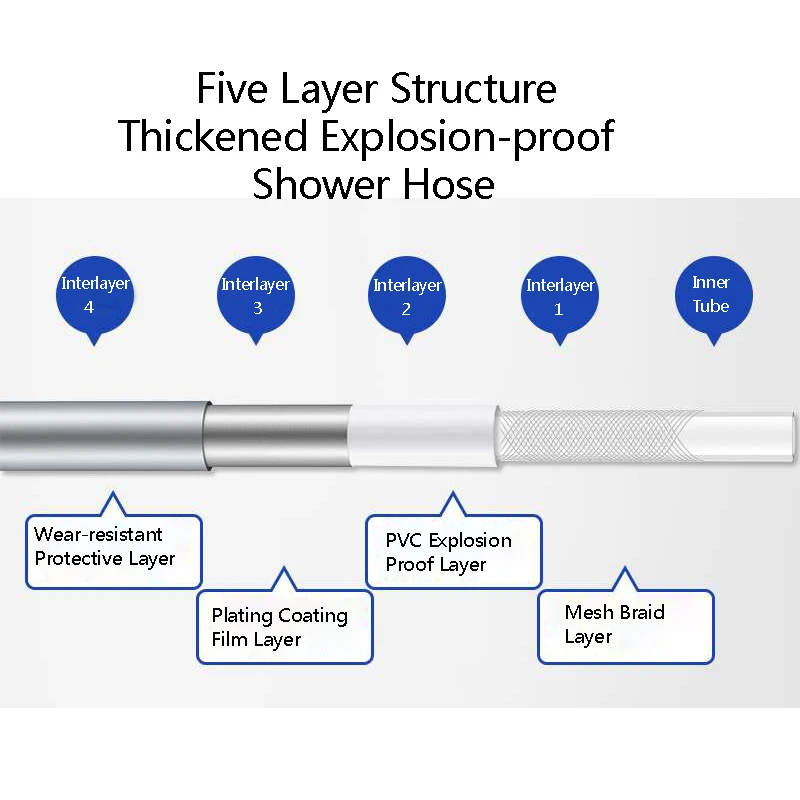 Five Layer Structure
Thickened Explosion-proof
Shower Hose

Interlayer 4

Interlayer 3

Interlayer 2

Interlayer 1

Inner Tube

Wear-resistant Protective Layer

Plating Coating Film Layer

PVC Explosion Proof Layer

Mesh Braid Layer