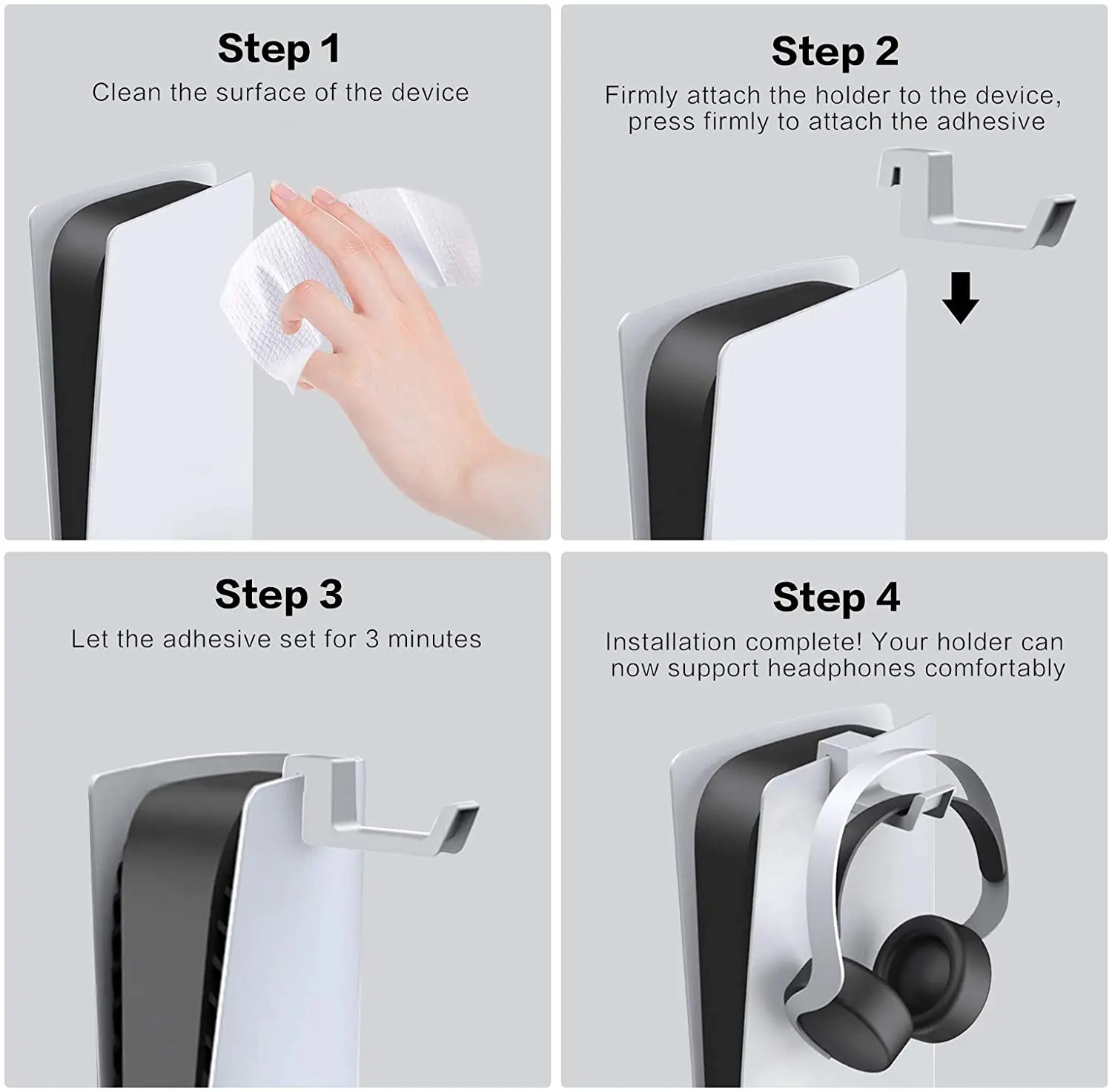 Step 1
Clean the surface of the device

Step 2
Firmly attach the holder to the device, press firmly to attach the adhesive

Step 3
Let the adhesive set for 3 minutes

Step 4
Installation complete! Your holder can now support headphones comfortably