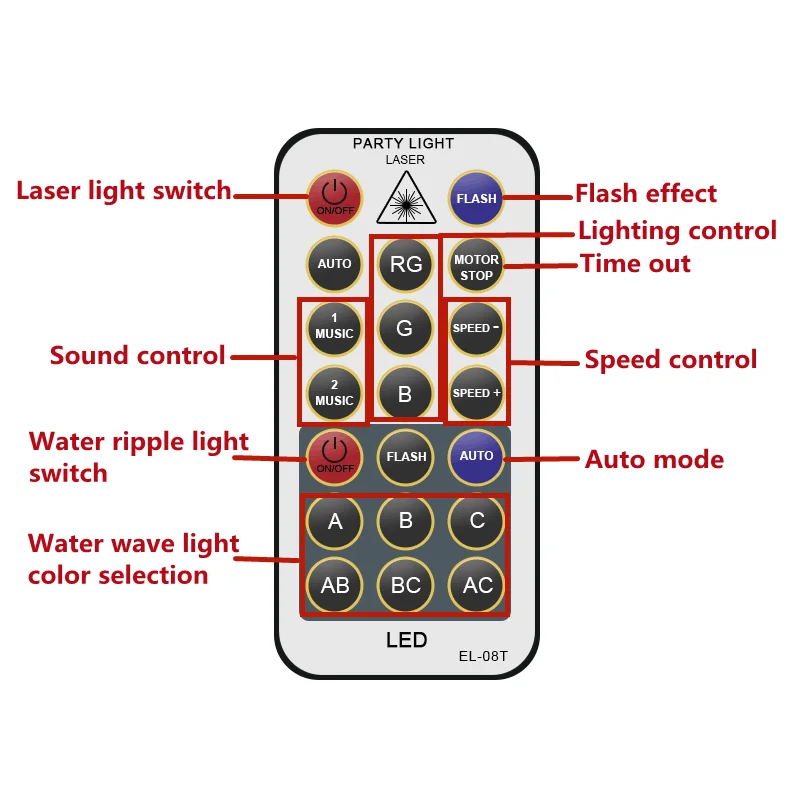 PARTY LIGHT
LASER

Laser light switch
ON/OFF
FLASH
Flash effect
Lighting control
AUTO
RG
MOTOR STOP
Time out
Sound control
1 MUSIC
G
SPEED -
Speed control
2 MUSIC
B
SPEED +
Water ripple light switch
ON/OFF
FLASH
AUTO
Auto mode
Water wave light color selection
A
B
C
AB
BC
AC

LED
EL-08T