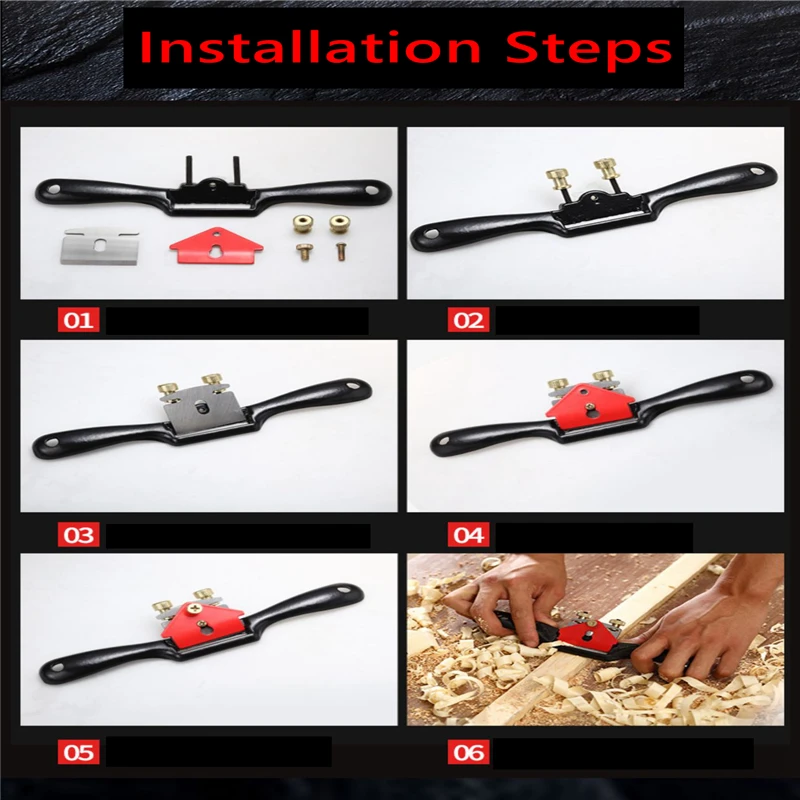 Installation Steps

01

02

03

04

05

06