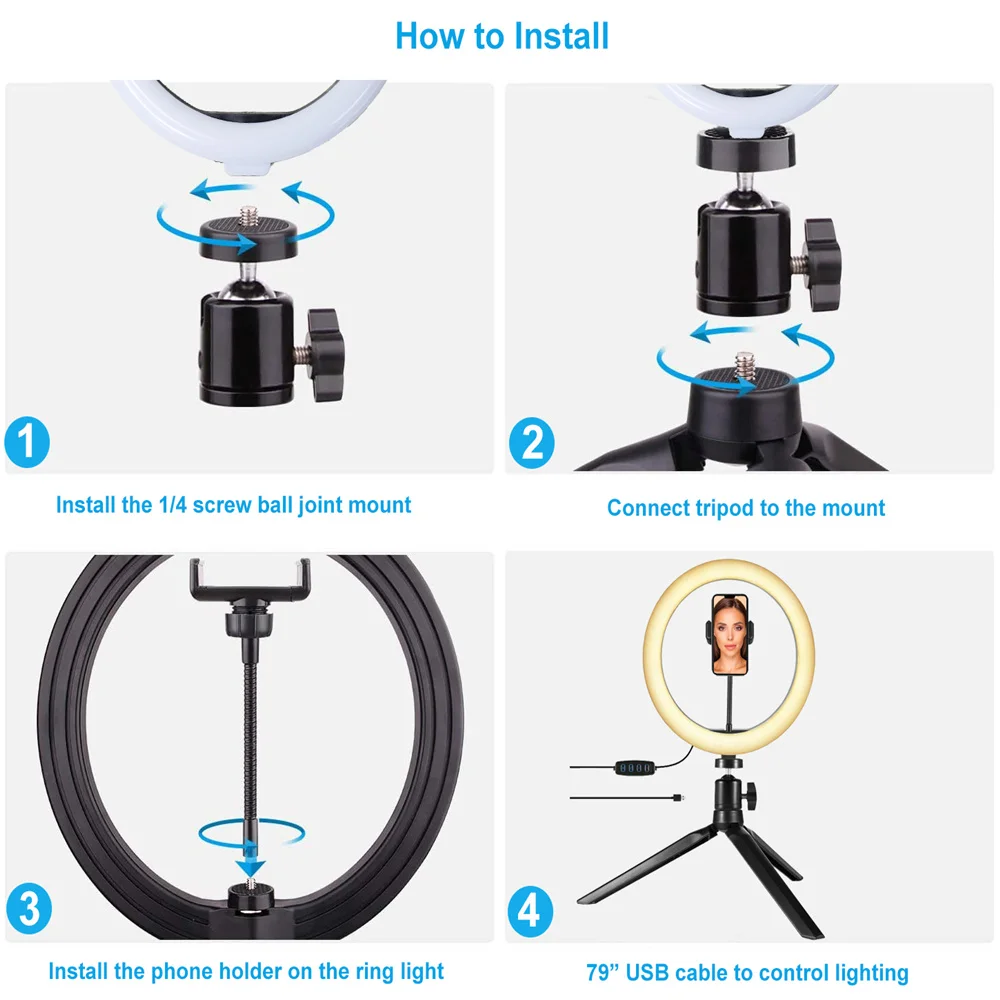 How to Install

1

Install the 1/4 screw ball joint mount

2

Connect tripod to the mount

3

Install the phone holder on the ring light

4

79” USB cable to control lighting