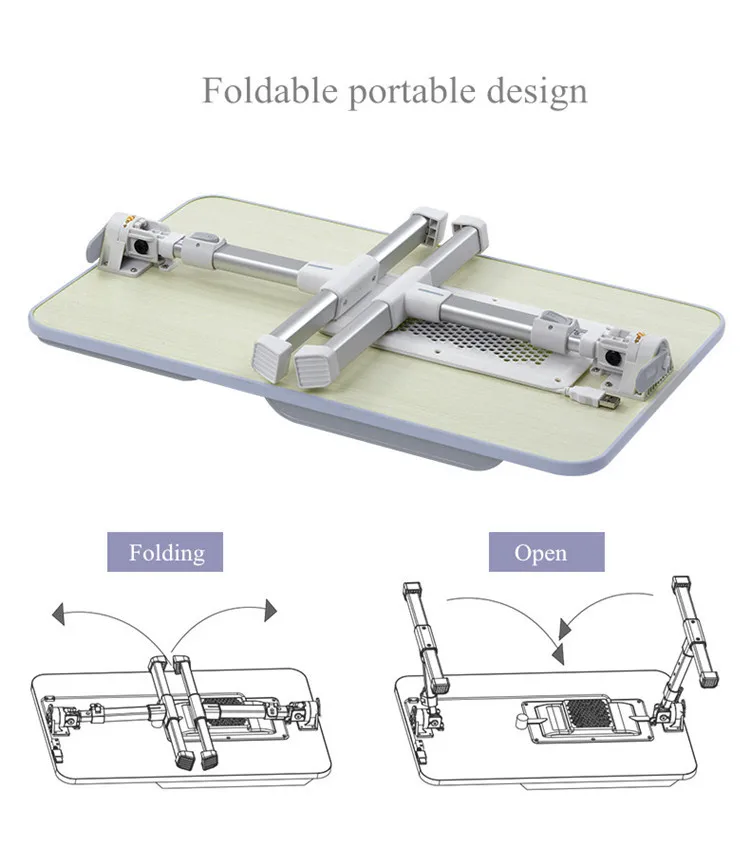 Foldable portable design

Folding

Open