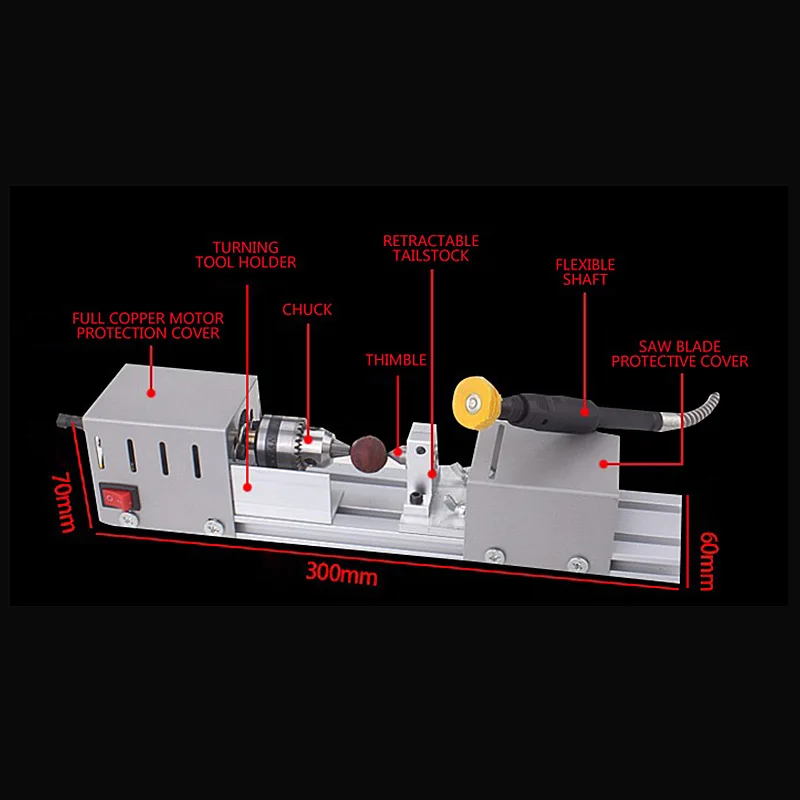 TURNING TOOL HOLDER

RETRACTABLE TAILSTOCK

FLEXIBLE SHAFT

FULL COPPER MOTOR PROTECTION COVER

CHUCK

THIMBLE

SAW BLADE PROTECTIVE COVER

70mm

300mm

60mm