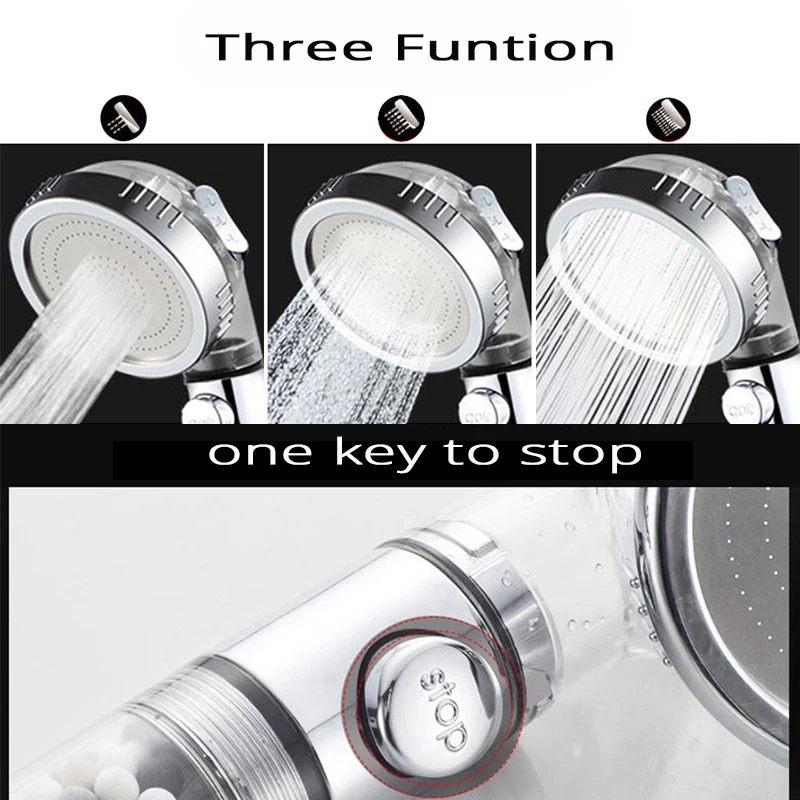 Three Funtion

one key to stop

stop