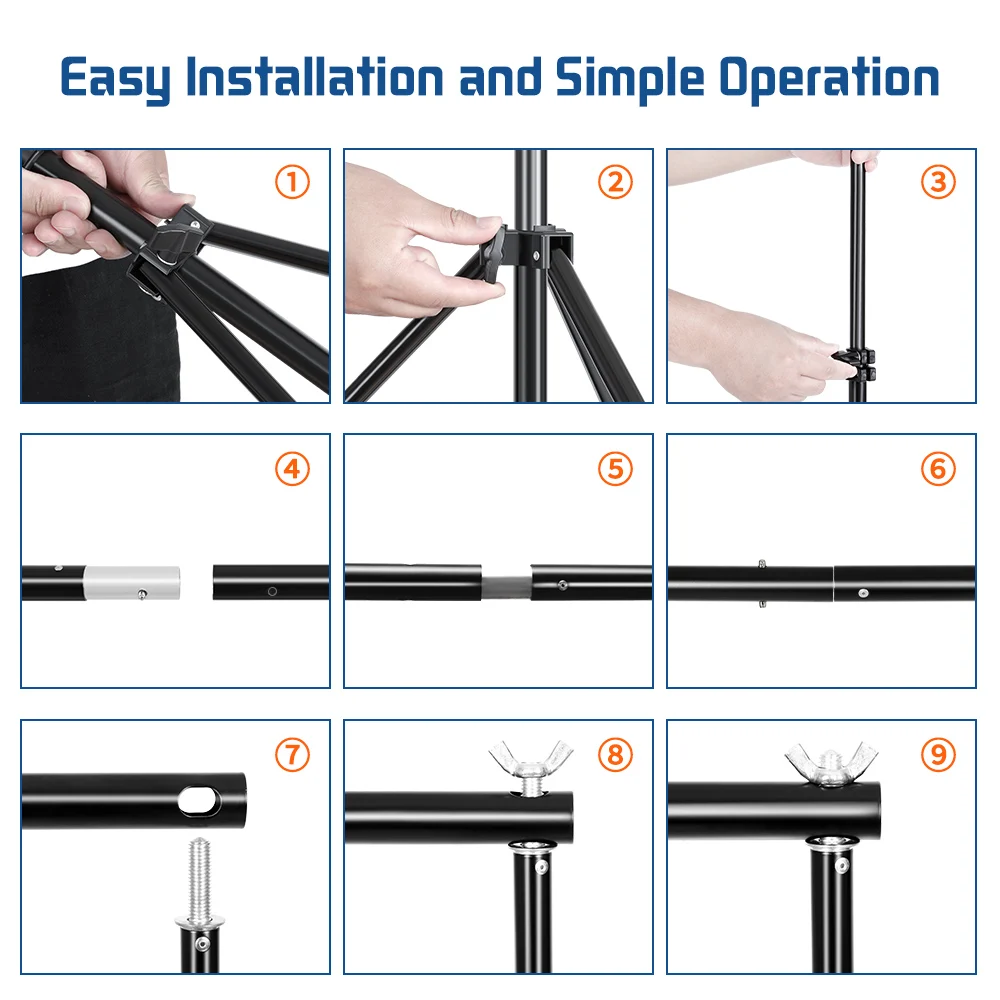 Easy Installation and Simple Operation

①

②

③

④

⑤

⑥

⑦

⑧

⑨