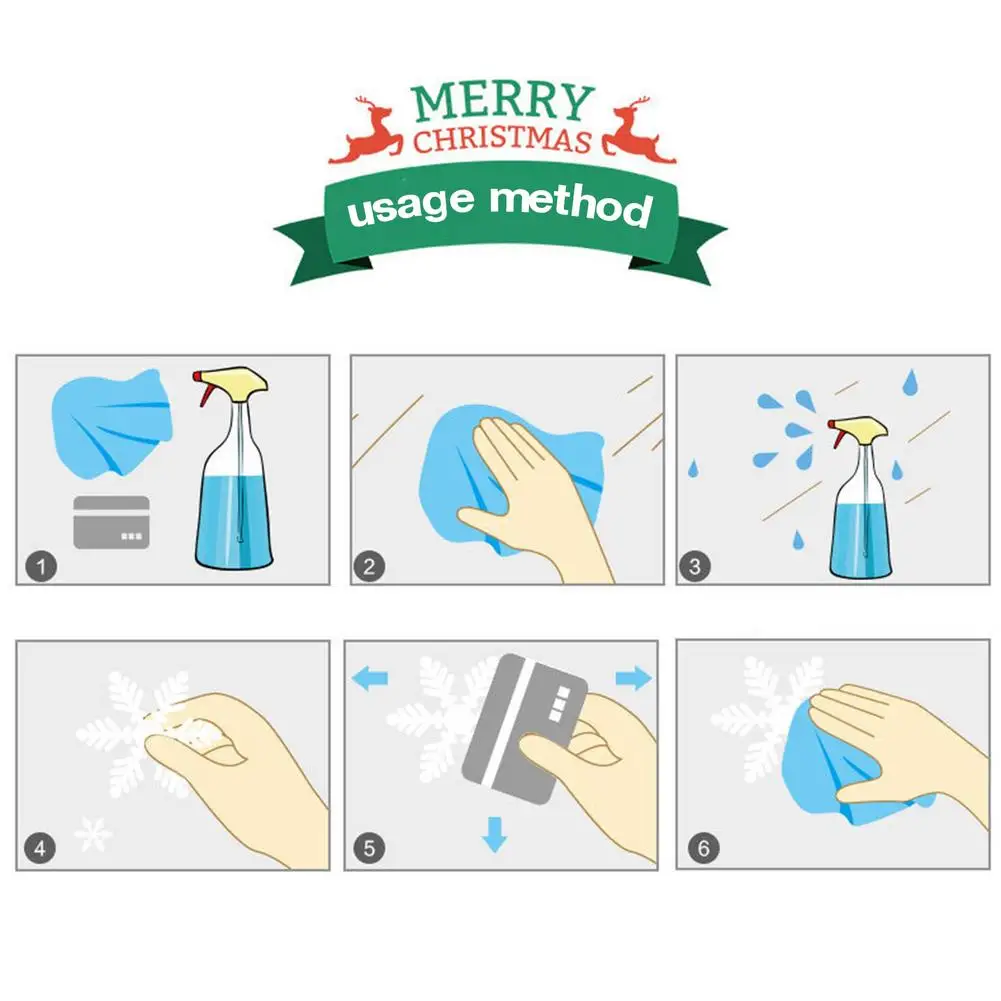 MERRY
CHRISTMAS
usage method

1

2

3

4

5

6