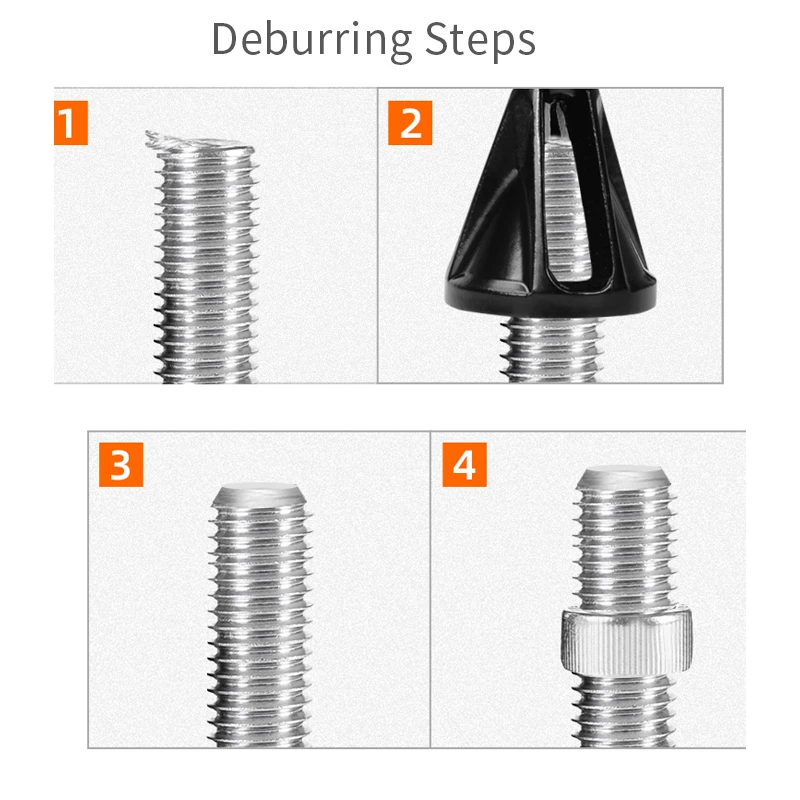 Deburring Steps

1

2

3

4