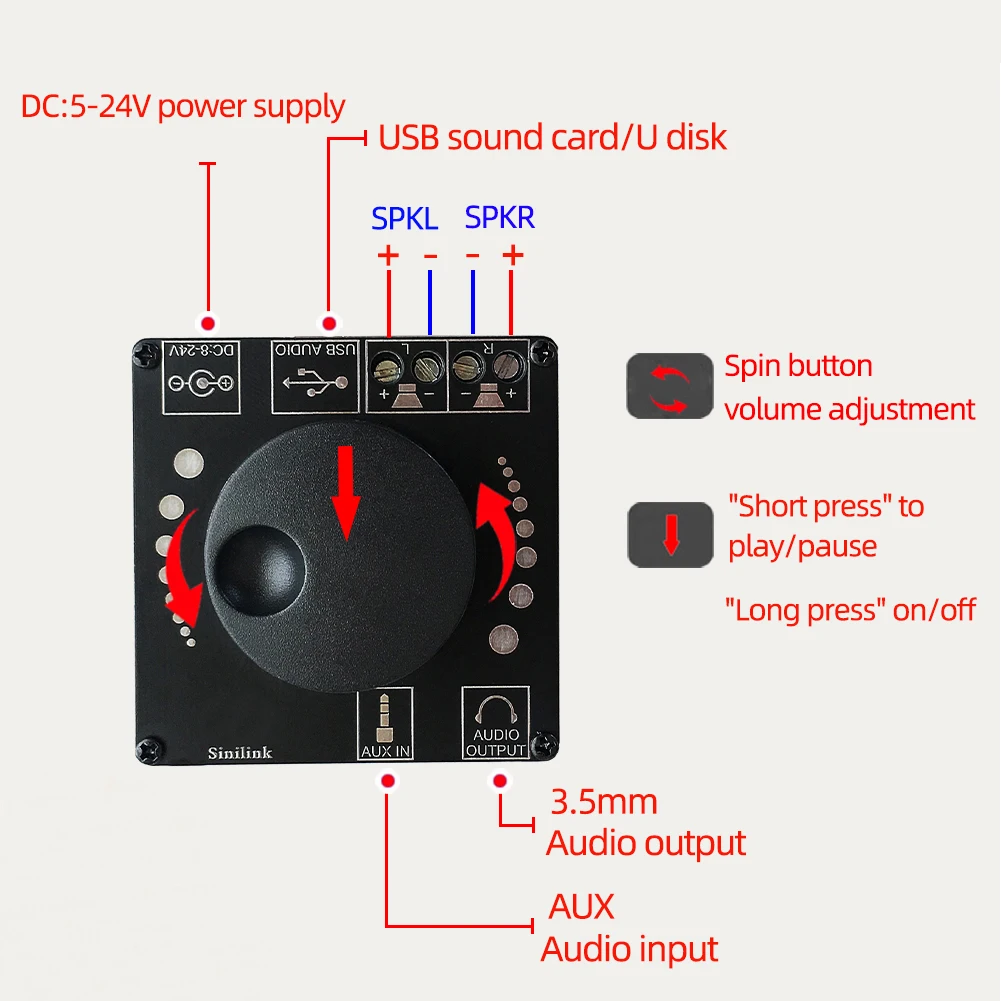 DC:5-24V power supply

USB sound card/U disk

SPKL SPKR

+ - - +

DC:8-24V

USB AUDIO

L

R

+ - - +

Spin button volume adjustment

"Short press" to play/pause

"Long press" on/off

Sinilink

AUX IN

AUDIO OUTPUT

3.5mm Audio output

AUX Audio input