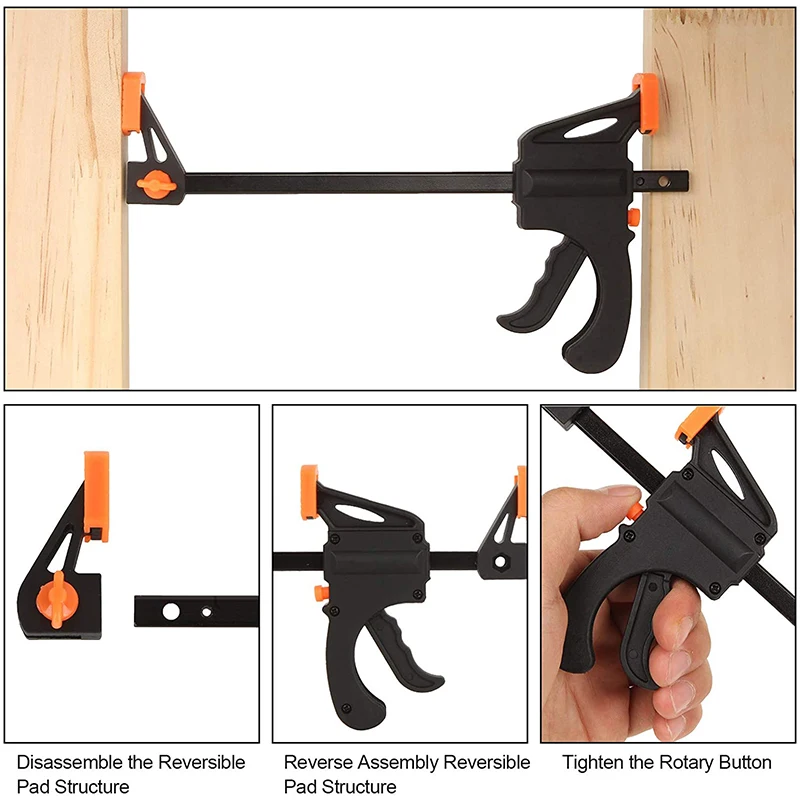 Disassemble the Reversible Pad Structure

Reverse Assembly Reversible Pad Structure

Tighten the Rotary Button