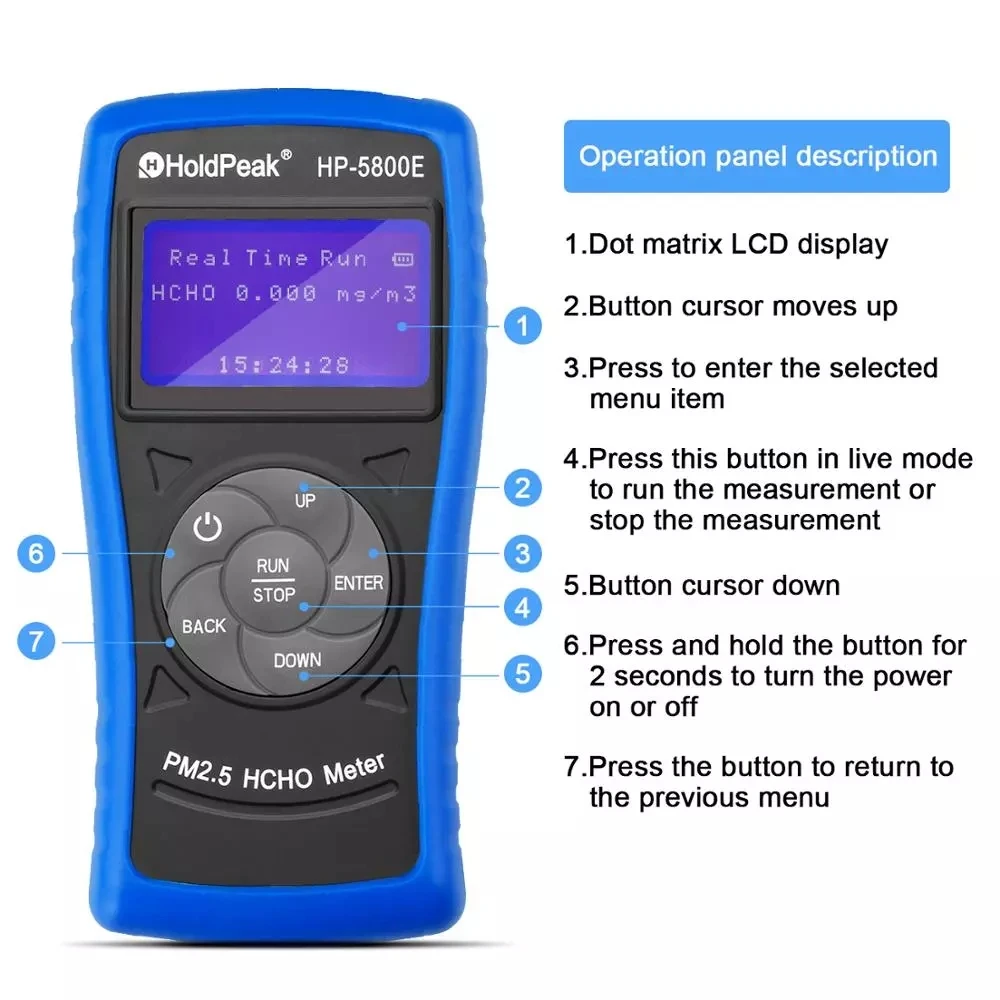 HoldPeak® HP-5800E

Real Time Run
HCHO 0.000 mg/m3
15:24:28

UP
RUN
STOP
ENTER
BACK
DOWN

PM2.5 HCHO Meter

1
2
3
4
5
6
7

Operation panel description

1.Dot matrix LCD display

2.Button cursor moves up

3.Press to enter the selected menu item

4.Press this button in live mode to run the measurement or stop the measurement

5.Button cursor down

6.Press and hold the button for 2 seconds to turn the power on or off

7.Press the button to return to the previous menu