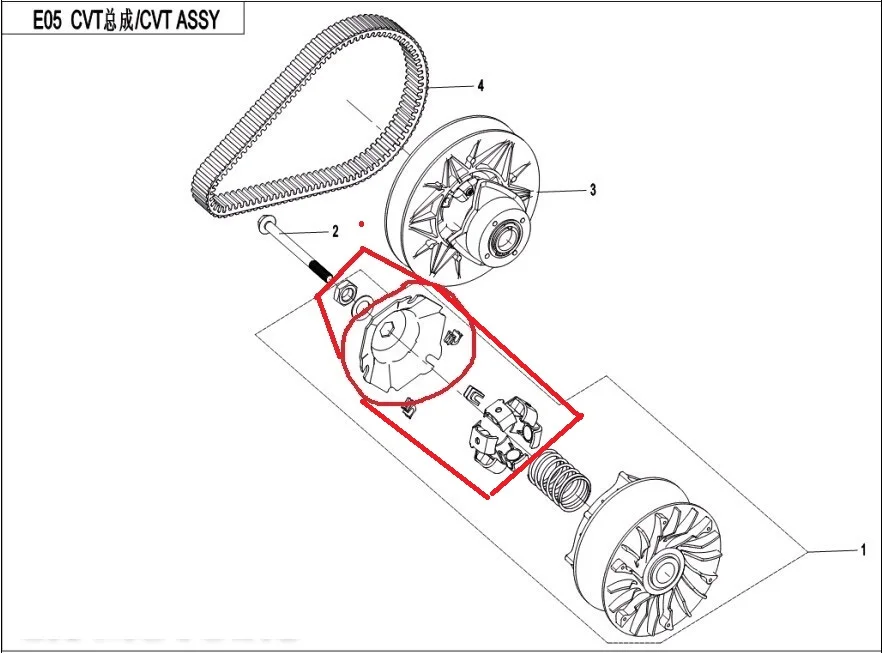 E05 CVT总成/CVT ASSY

4

3

2

1