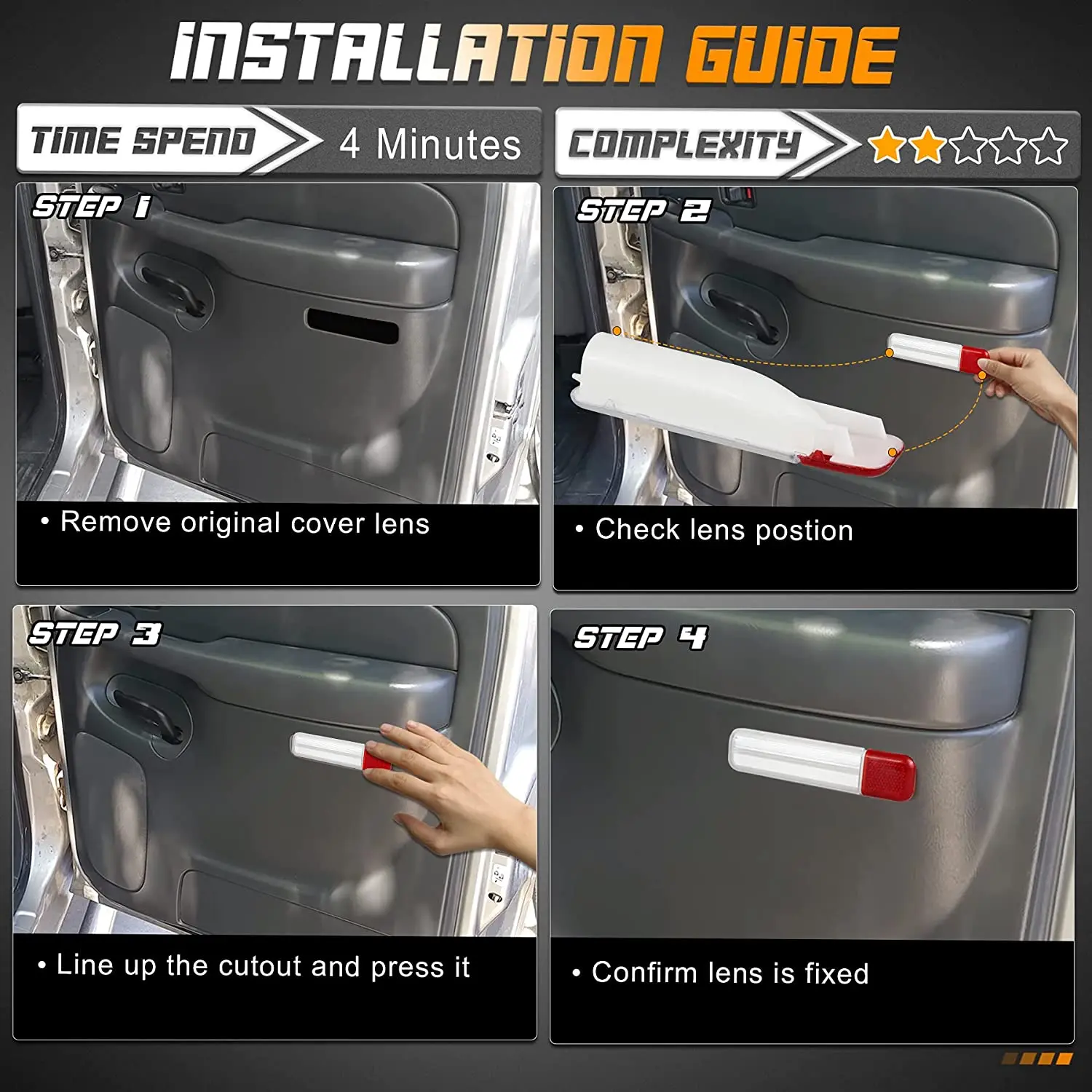 INSTALLATION GUIDE

TIME SPEND 4 Minutes

COMPLEXITY ★★☆☆☆

STEP 1

• Remove original cover lens

STEP 2

• Check lens postion

STEP 3

• Line up the cutout and press it

STEP 4

• Confirm lens is fixed