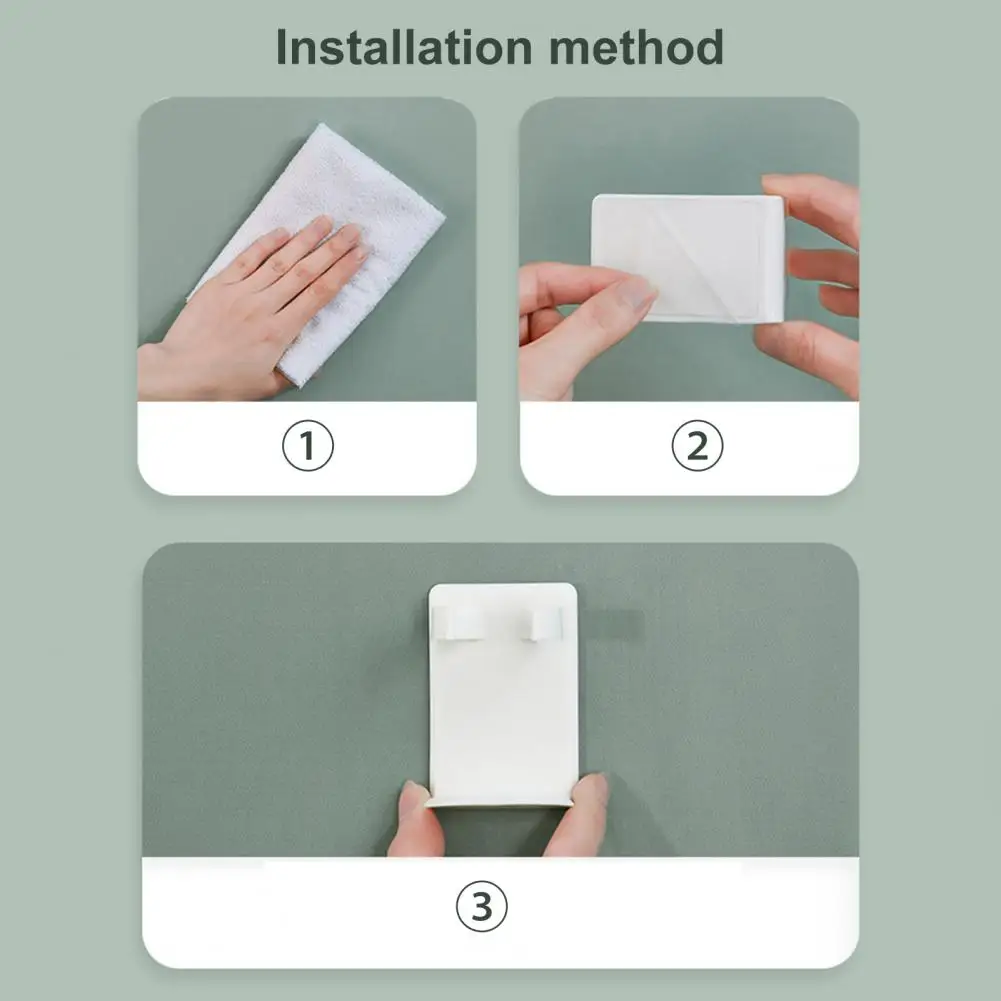 Installation method

①

②

③