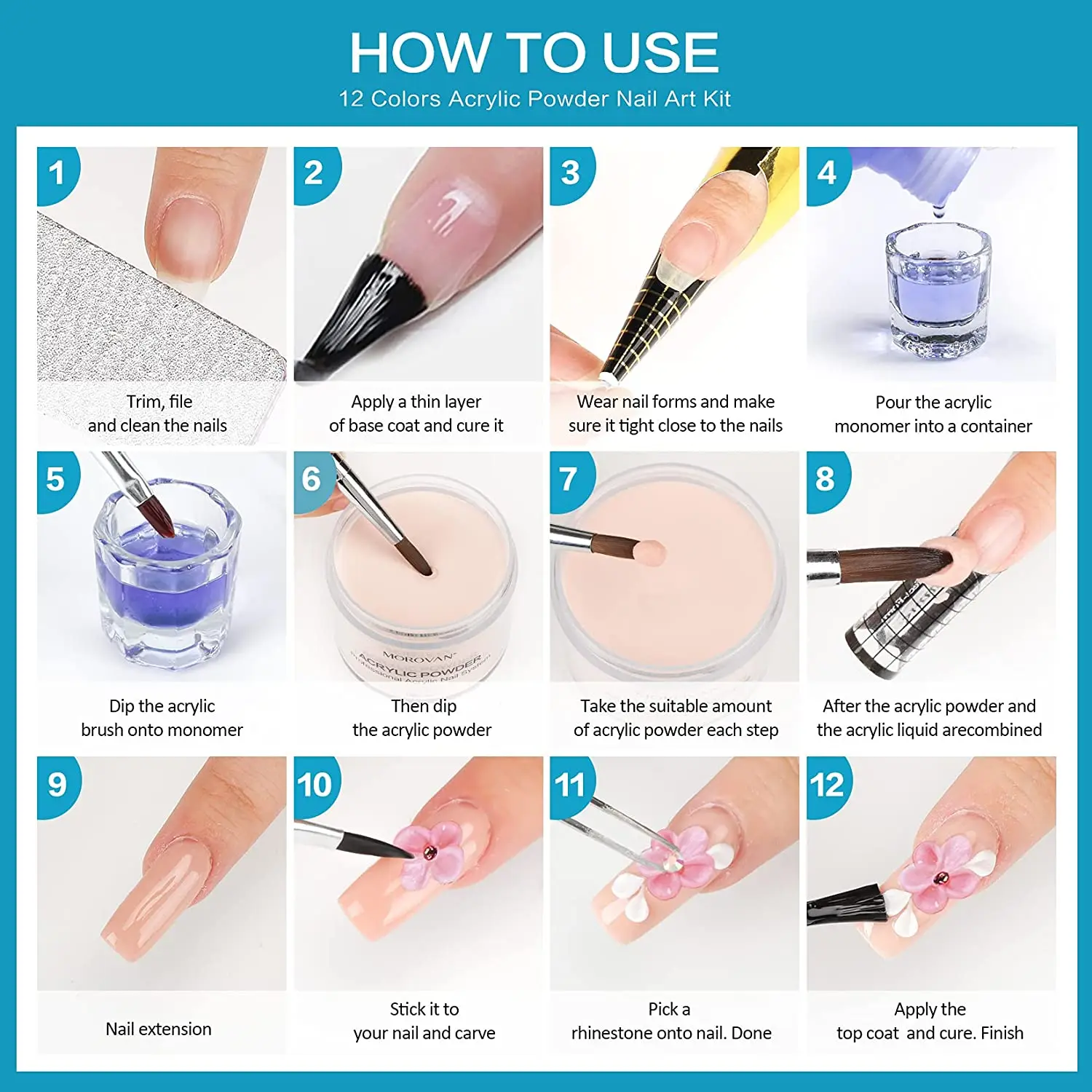 HOW TO USE
12 Colors Acrylic Powder Nail Art Kit

1
Trim, file and clean the nails

2
Apply a thin layer of base coat and cure it

3
Wear nail forms and make sure it tight close to the nails

4
Pour the acrylic monomer into a container

5
Dip the acrylic brush onto monomer

6
MOROVAN
ACRYLIC POWDER
Professional Acrylic Nail System
Then dip the acrylic powder

7
Take the suitable amount of acrylic powder each step

8
After the acrylic powder and the acrylic liquid arecombined

9
Nail extension

10
Stick it to your nail and carve

11
Pick a rhinestone onto nail. Done

12
Apply the top coat and cure. Finish