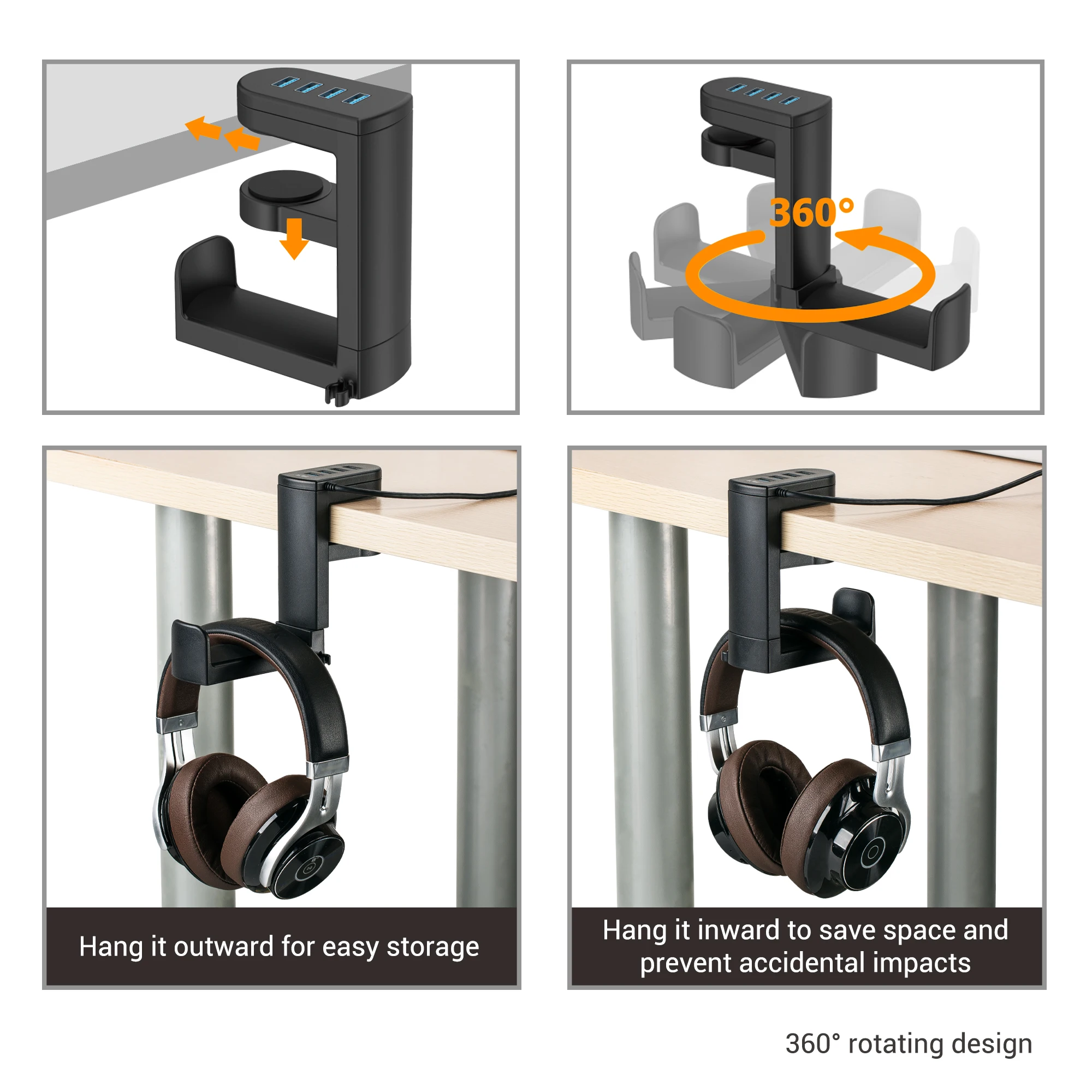 360°

Hang it outward for easy storage

Hang it inward to save space and prevent accidental impacts

360° rotating design