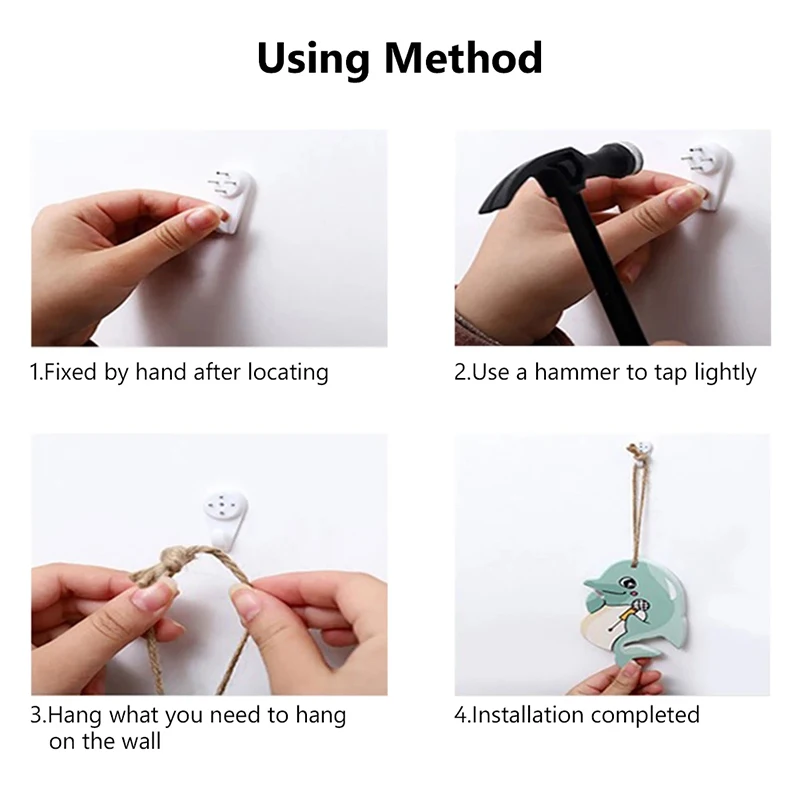 Using Method

1.Fixed by hand after locating

2.Use a hammer to tap lightly

3.Hang what you need to hang on the wall

4.Installation completed