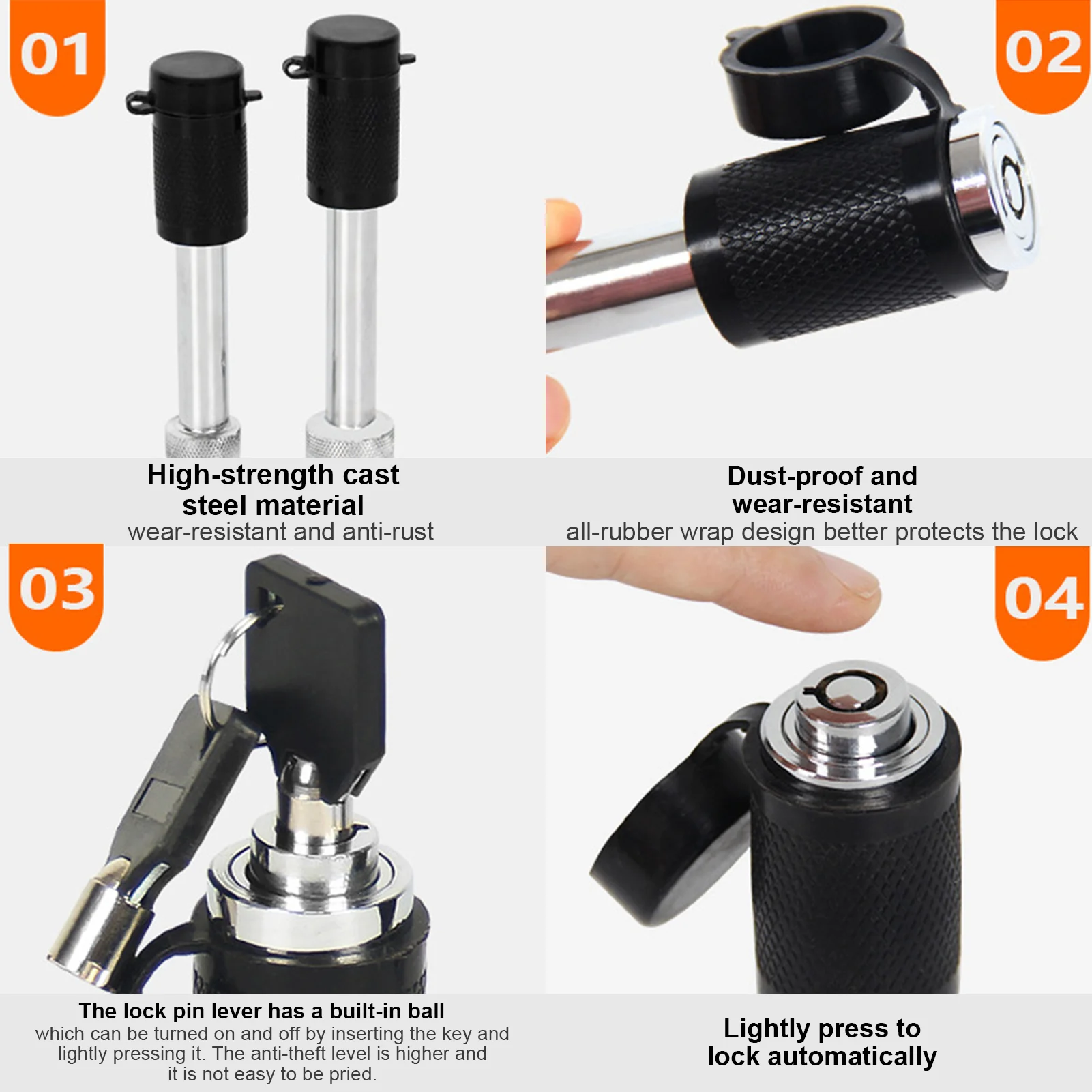 01

High-strength cast steel material
wear-resistant and anti-rust

02

Dust-proof and wear-resistant
all-rubber wrap design better protects the lock

03

The lock pin lever has a built-in ball
which can be turned on and off by inserting the key and lightly pressing it. The anti-theft level is higher and it is not easy to be pried.

04

Lightly press to lock automatically