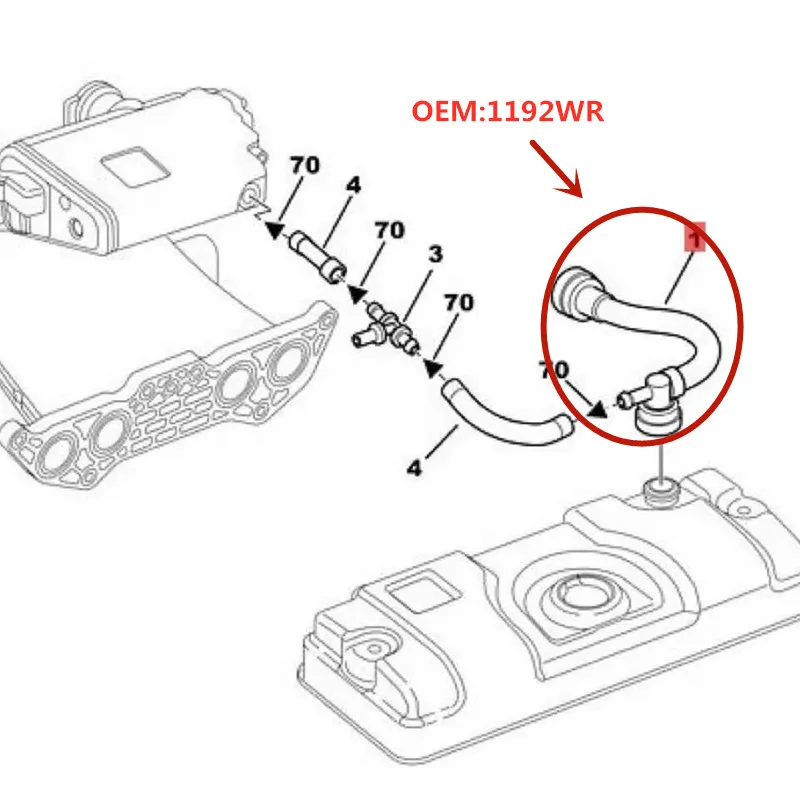 OEM:1192WR

70
4
70
3
70
1
70
4