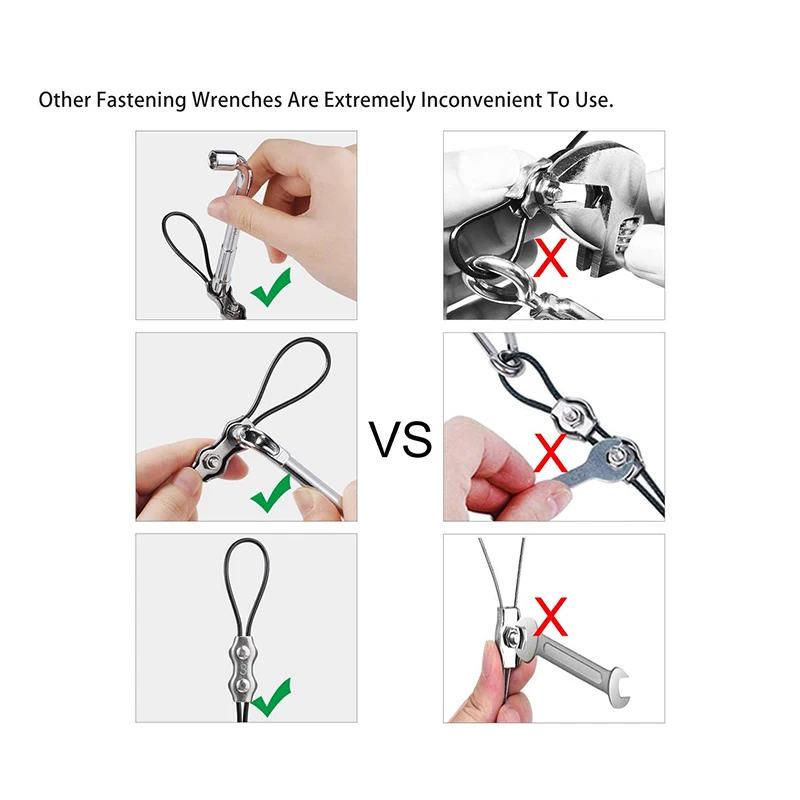 Other Fastening Wrenches Are Extremely Inconvenient To Use.

VS