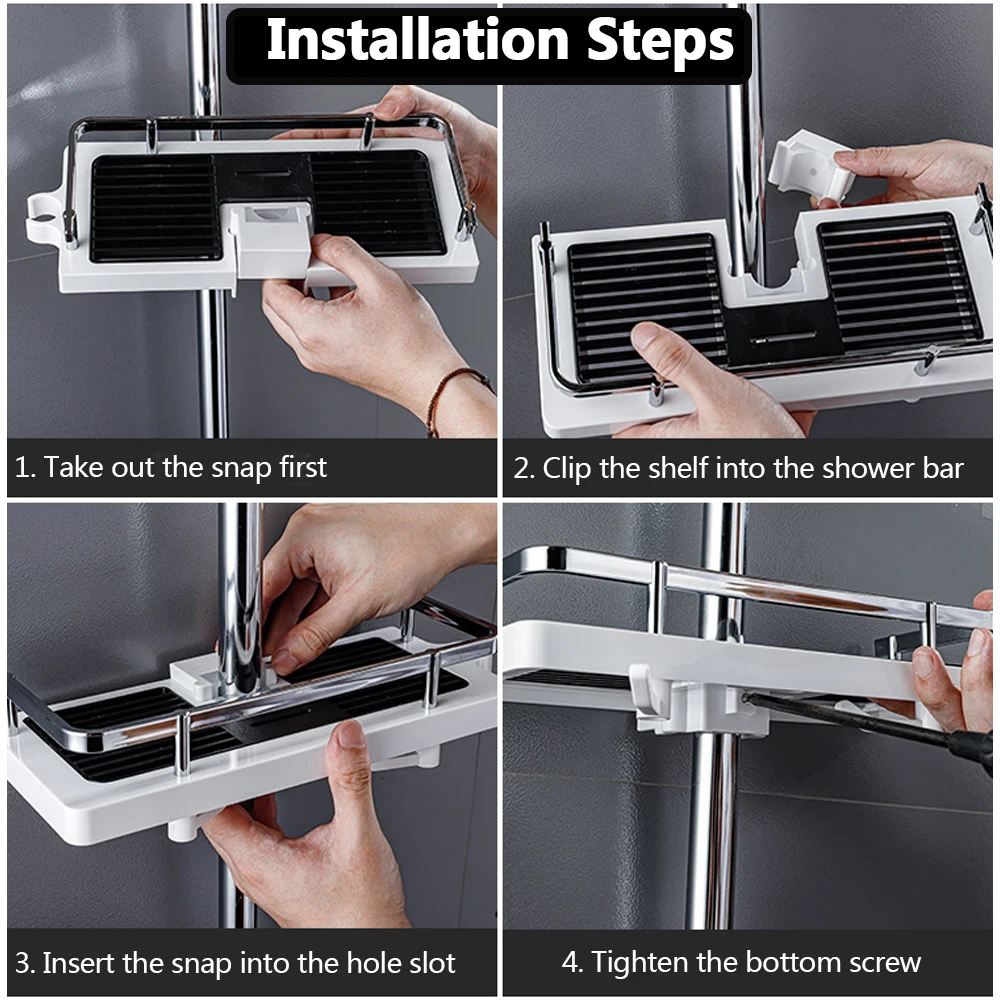 Installation Steps

1. Take out the snap first

2. Clip the shelf into the shower bar

3. Insert the snap into the hole slot

4. Tighten the bottom screw