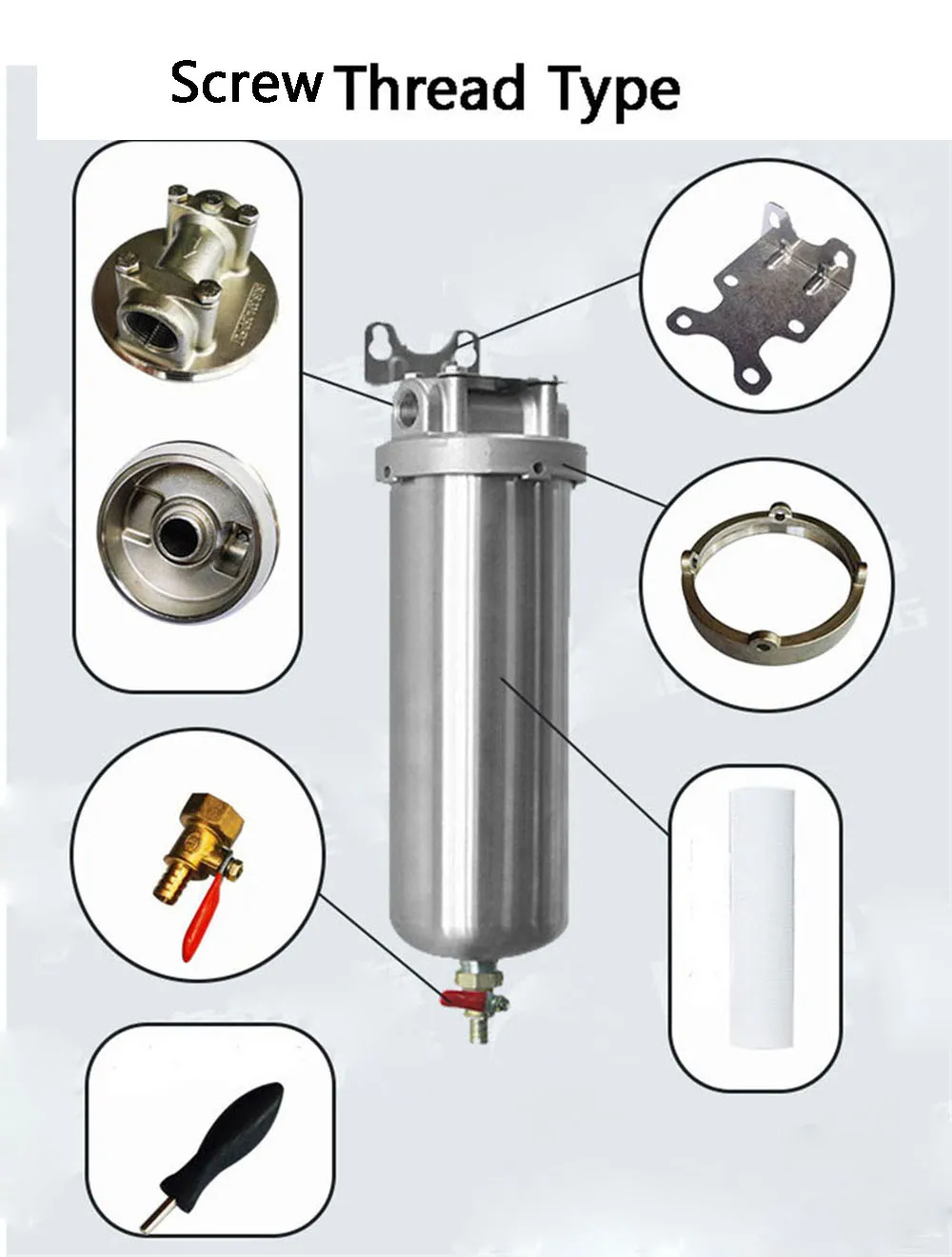 Screw Thread Type