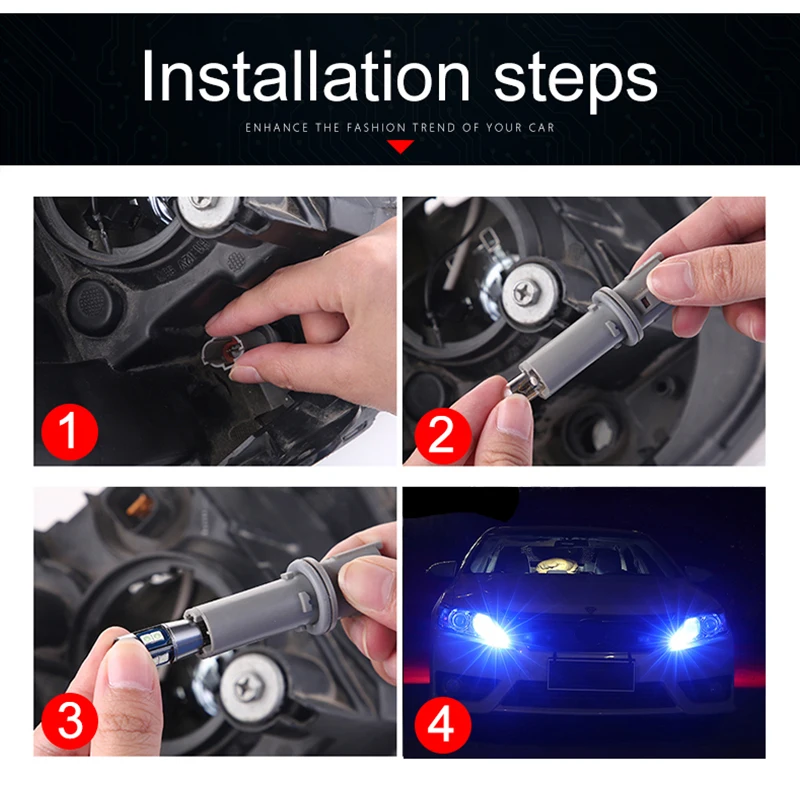 Installation steps

ENHANCE THE FASHION TREND OF YOUR CAR

1

2

3

4