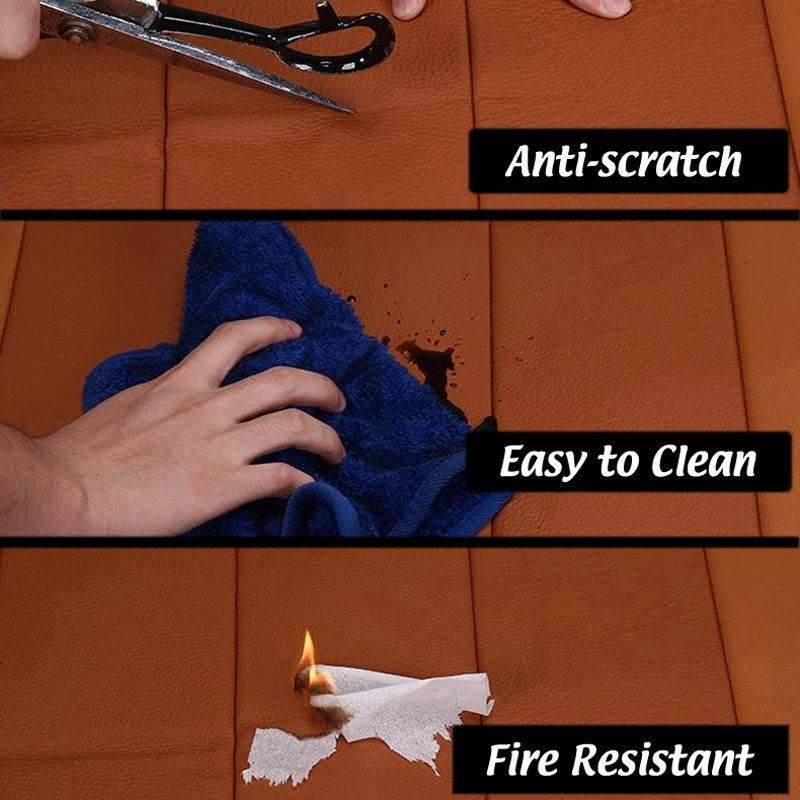 Anti-scratch

Easy to Clean

Fire Resistant