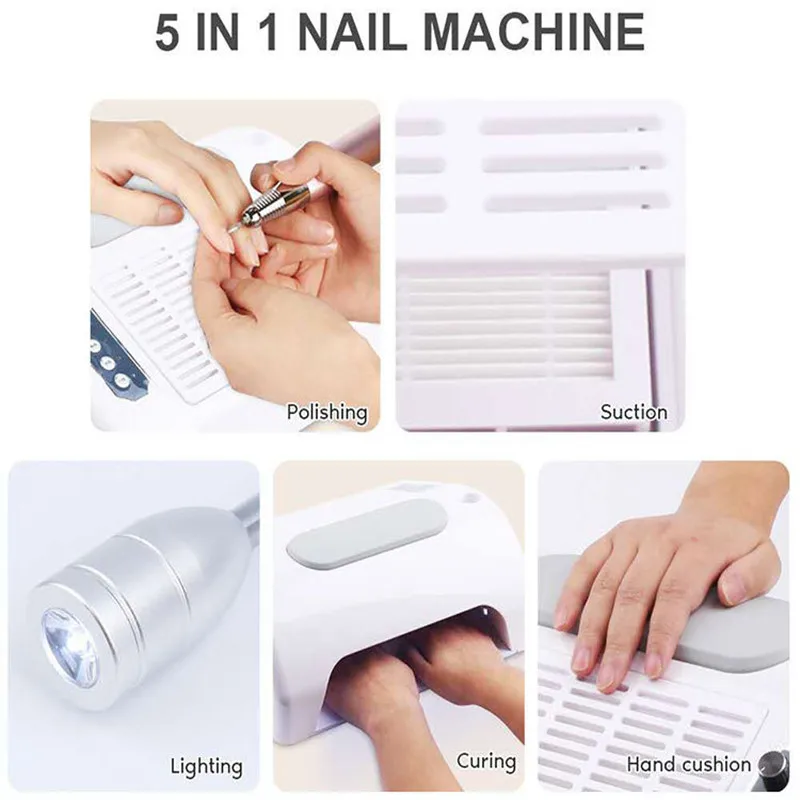 5 IN 1 NAIL MACHINE

Polishing

Suction

Lighting

Curing

Hand cushion