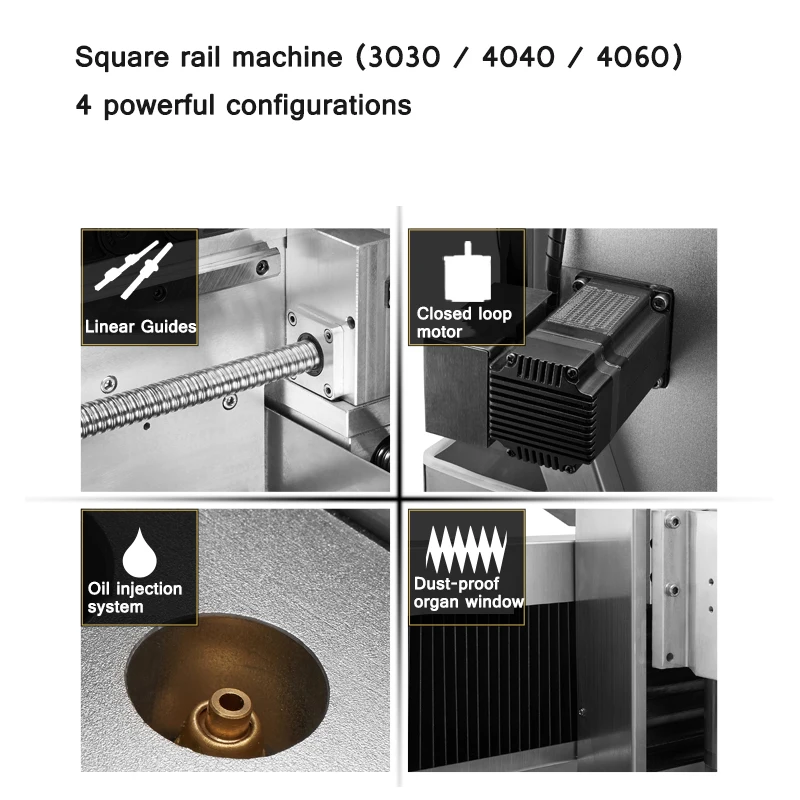 Square rail machine (3030 / 4040 / 4060)
4 powerful configurations

Linear Guides

Closed loop motor

Oil injection system

Dust-proof organ window