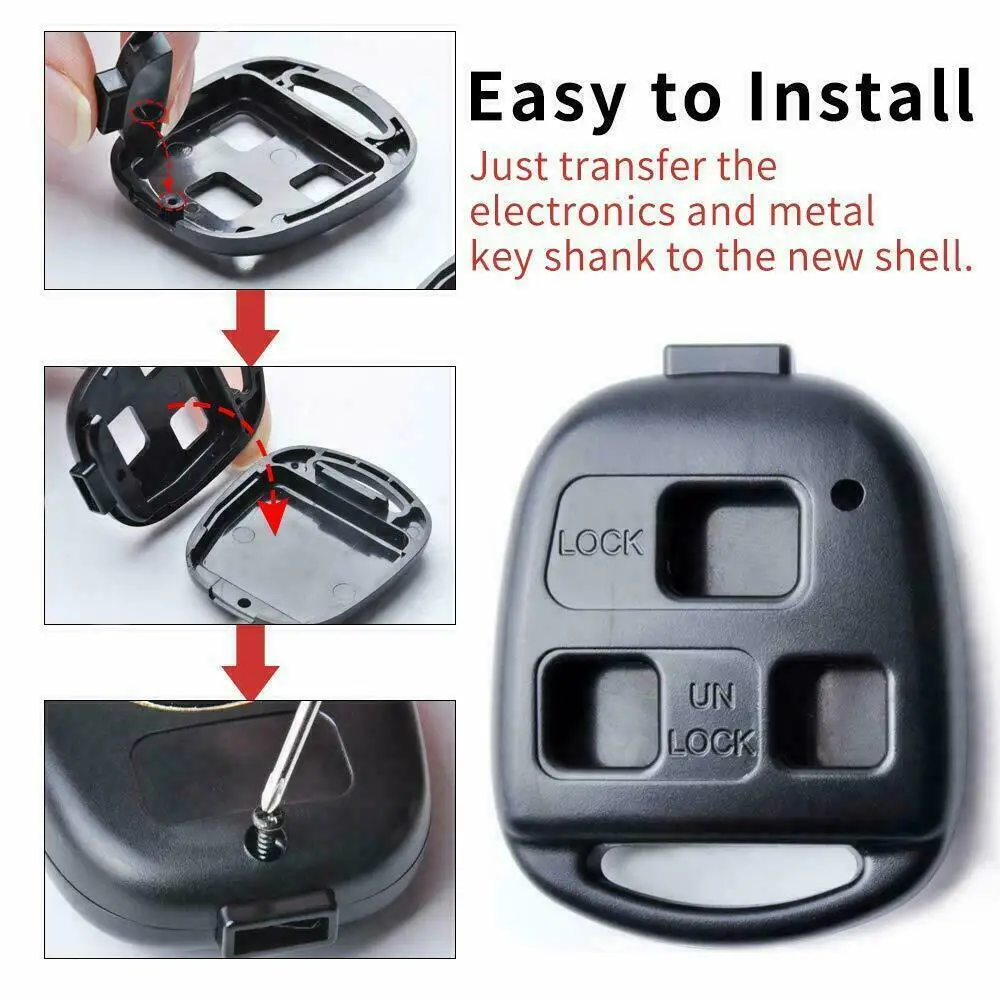 Easy to Install

Just transfer the electronics and metal key shank to the new shell.

LOCK

UN LOCK