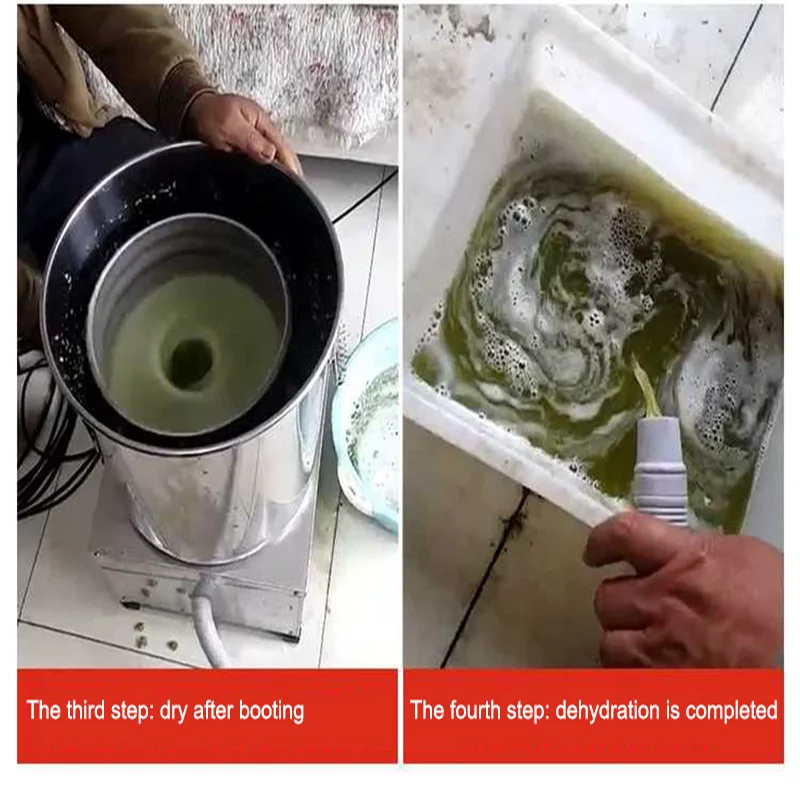 The third step: dry after booting

The fourth step: dehydration is completed