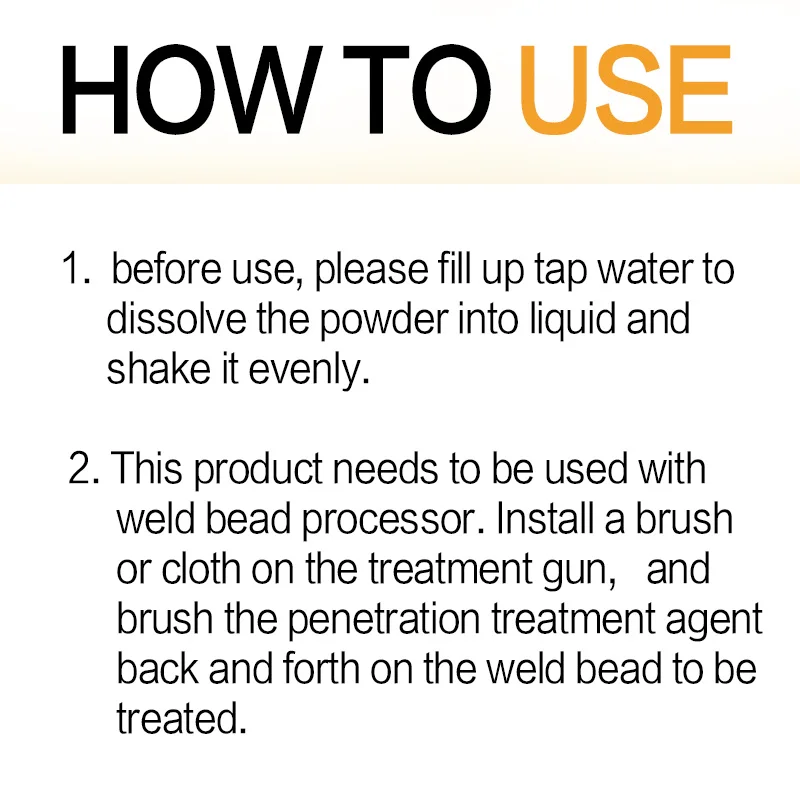 HOW TO USE

1. before use, please fill up tap water to dissolve the powder into liquid and shake it evenly.

2. This product needs to be used with weld bead processor. Install a brush or cloth on the treatment gun, and brush the penetration treatment agent back and forth on the weld bead to be treated.