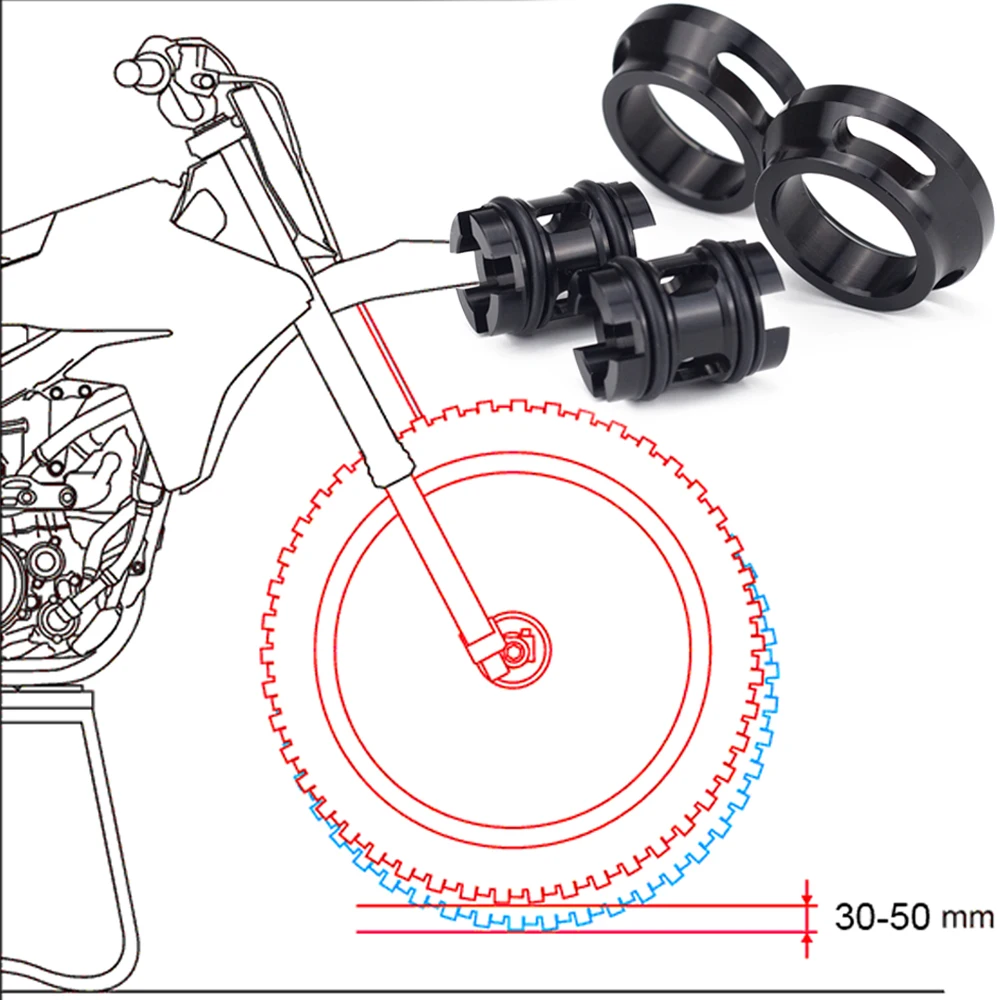 30-50 mm