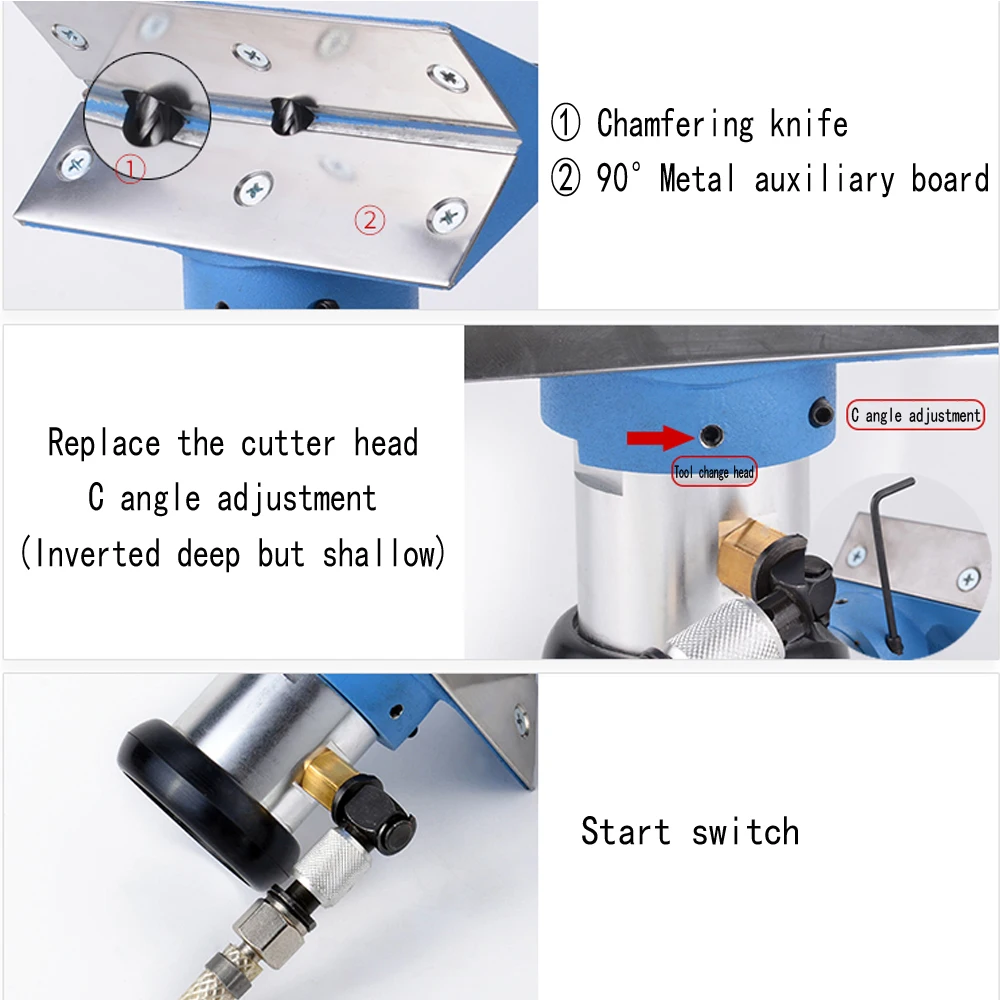 ①

②

① Chamfering knife
② 90° Metal auxiliary board

Replace the cutter head
C angle adjustment
(Inverted deep but shallow)

C angle adjustment

Tool change head

Start switch