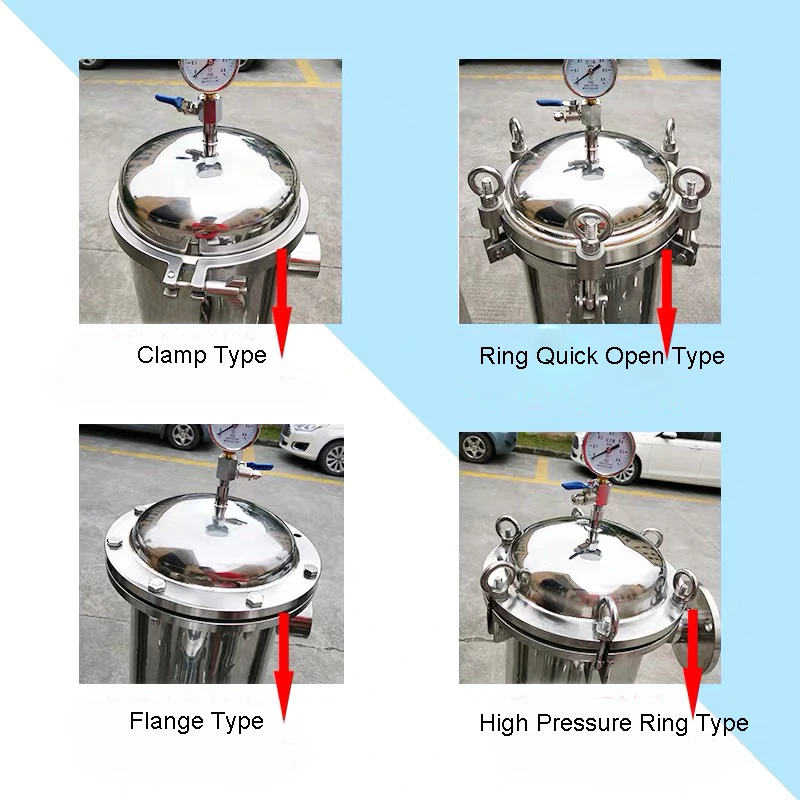 Clamp Type

Ring Quick Open Type

Flange Type

High Pressure Ring Type