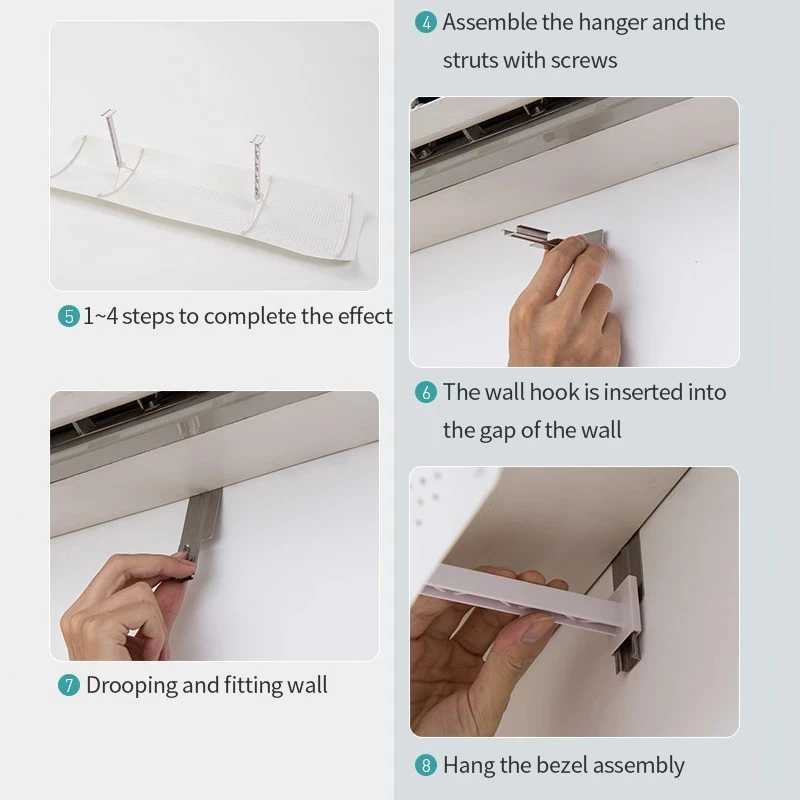 ④ Assemble the hanger and the struts with screws

⑤ 1~4 steps to complete the effect

⑥ The wall hook is inserted into the gap of the wall

⑦ Drooping and fitting wall

⑧ Hang the bezel assembly